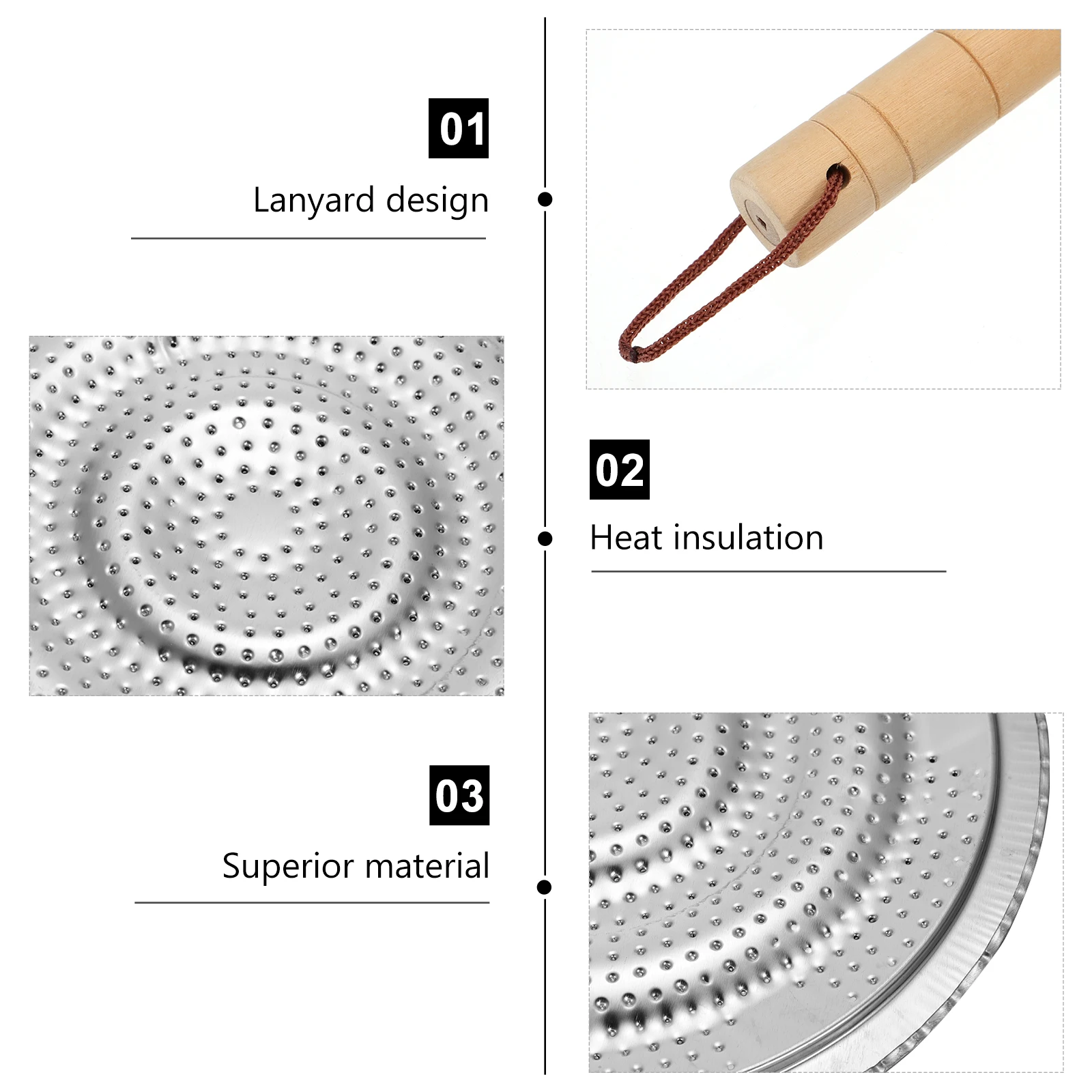 01

Lanyard design

02

Heat insulation

03

Superior material