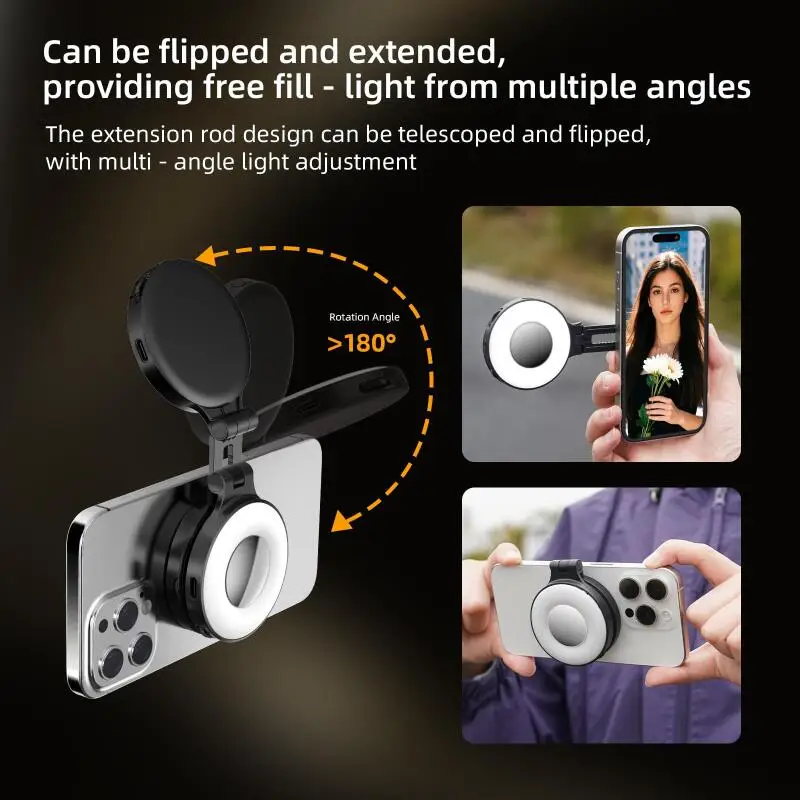 Can be flipped and extended, providing free fill - light from multiple angles

The extension rod design can be telescoped and flipped, with multi - angle light adjustment

Rotation Angle
>180°