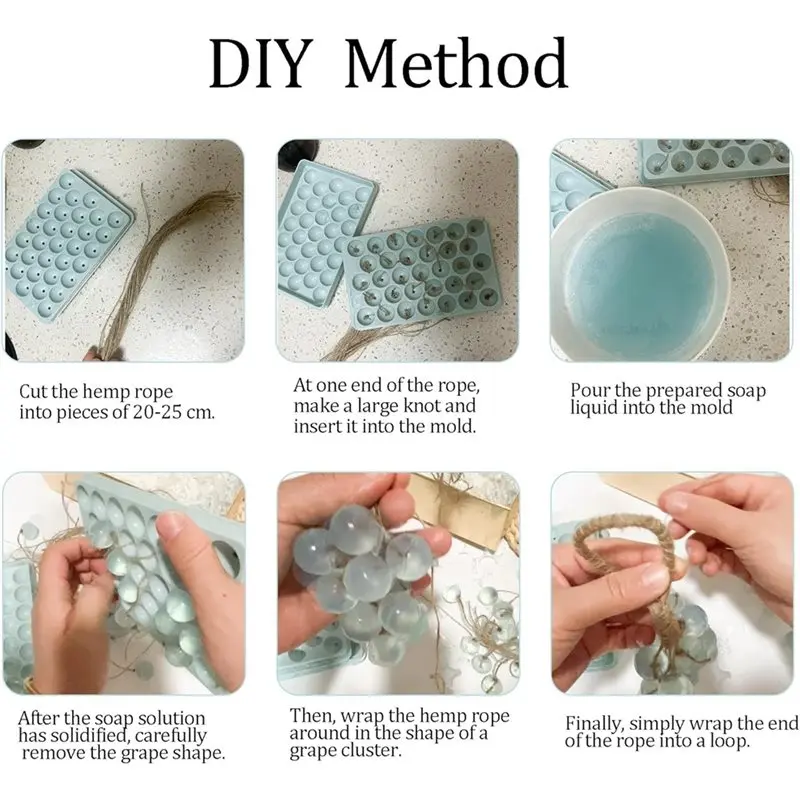 DIY Method

Cut the hemp rope into pieces of 20-25 cm.

At one end of the rope, make a large knot and insert it into the mold.

Pour the prepared soap liquid into the mold

After the soap solution has solidified, carefully remove the grape shape.

Then, wrap the hemp rope around in the shape of a grape cluster.

Finally, simply wrap the end of the rope into a loop.