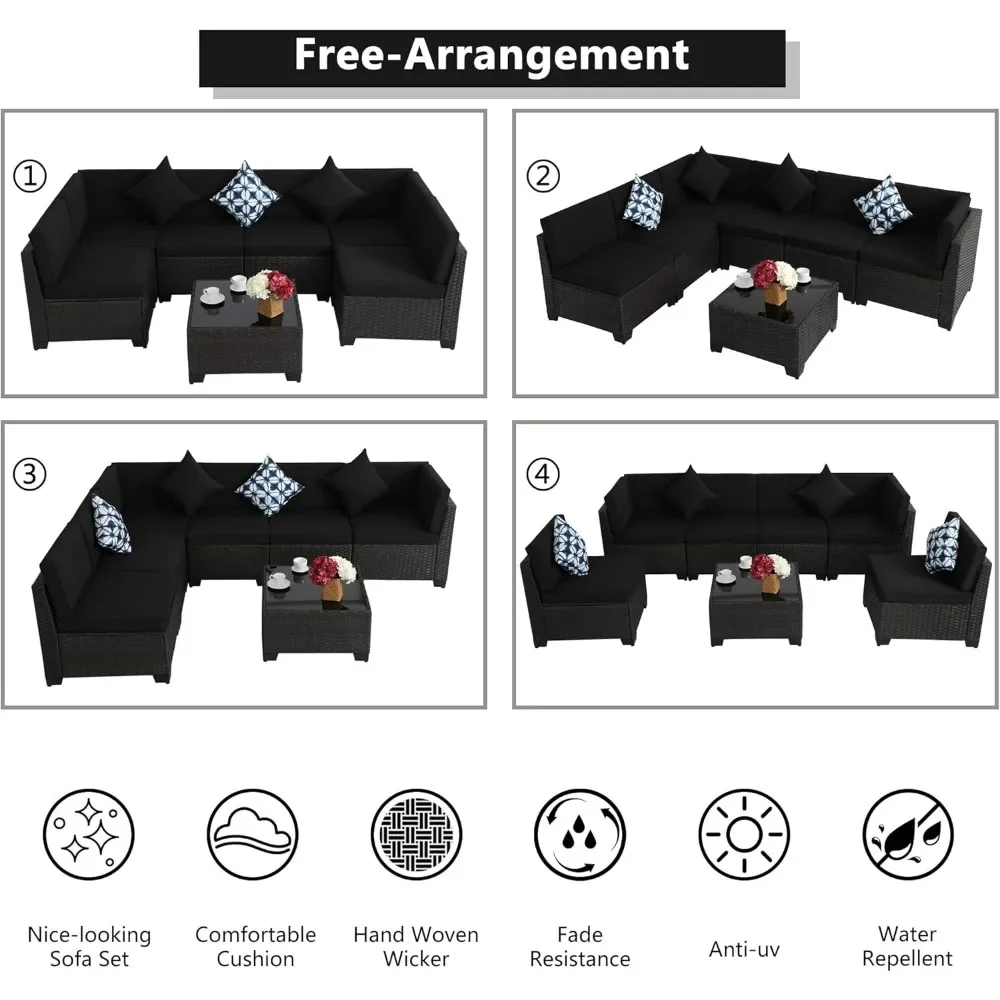 Free-Arrangement

①

②

③

④

Nice-looking Sofa Set

Comfortable Cushion

Hand Woven Wicker

Fade Resistance

Anti-uv

Water Repellent