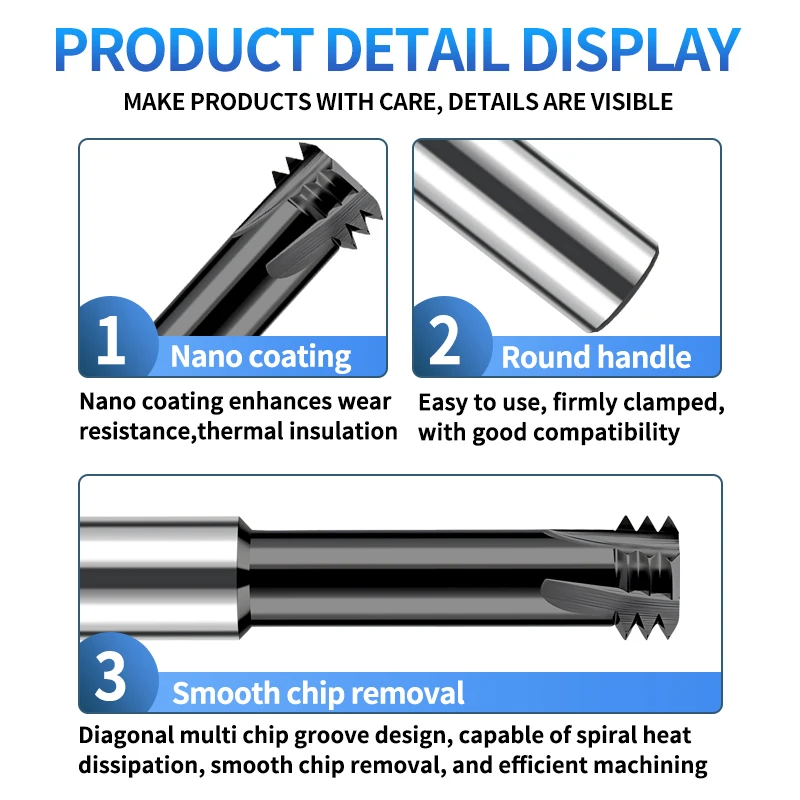 PRODUCT DETAIL DISPLAY

MAKE PRODUCTS WITH CARE, DETAILS ARE VISIBLE

1 Nano coating

Nano coating enhances wear resistance,thermal insulation

2 Round handle

Easy to use, firmly clamped, with good compatibility

3 Smooth chip removal

Diagonal multi chip groove design, capable of spiral heat dissipation, smooth chip removal, and efficient machining