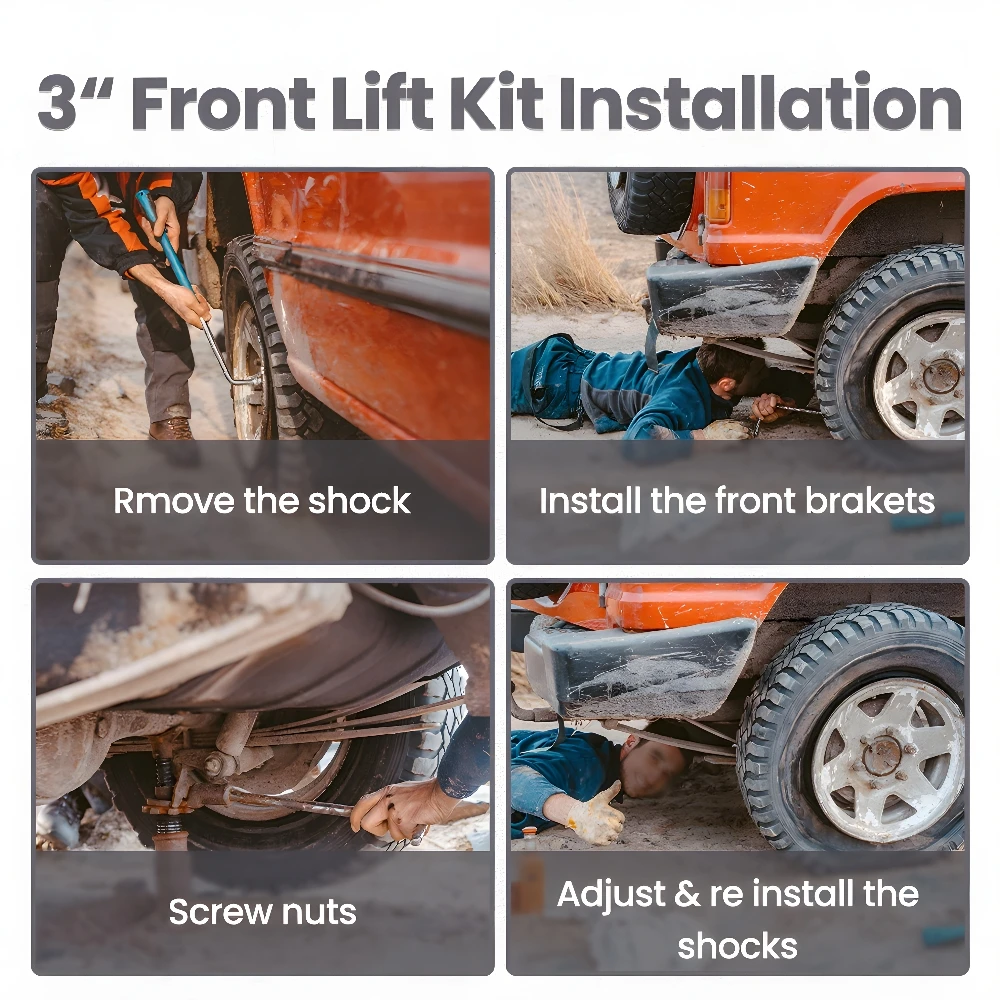 3" Front Lift Kit Installation

Rmove the shock

Install the front brakets

Screw nuts

Adjust & re install the shocks