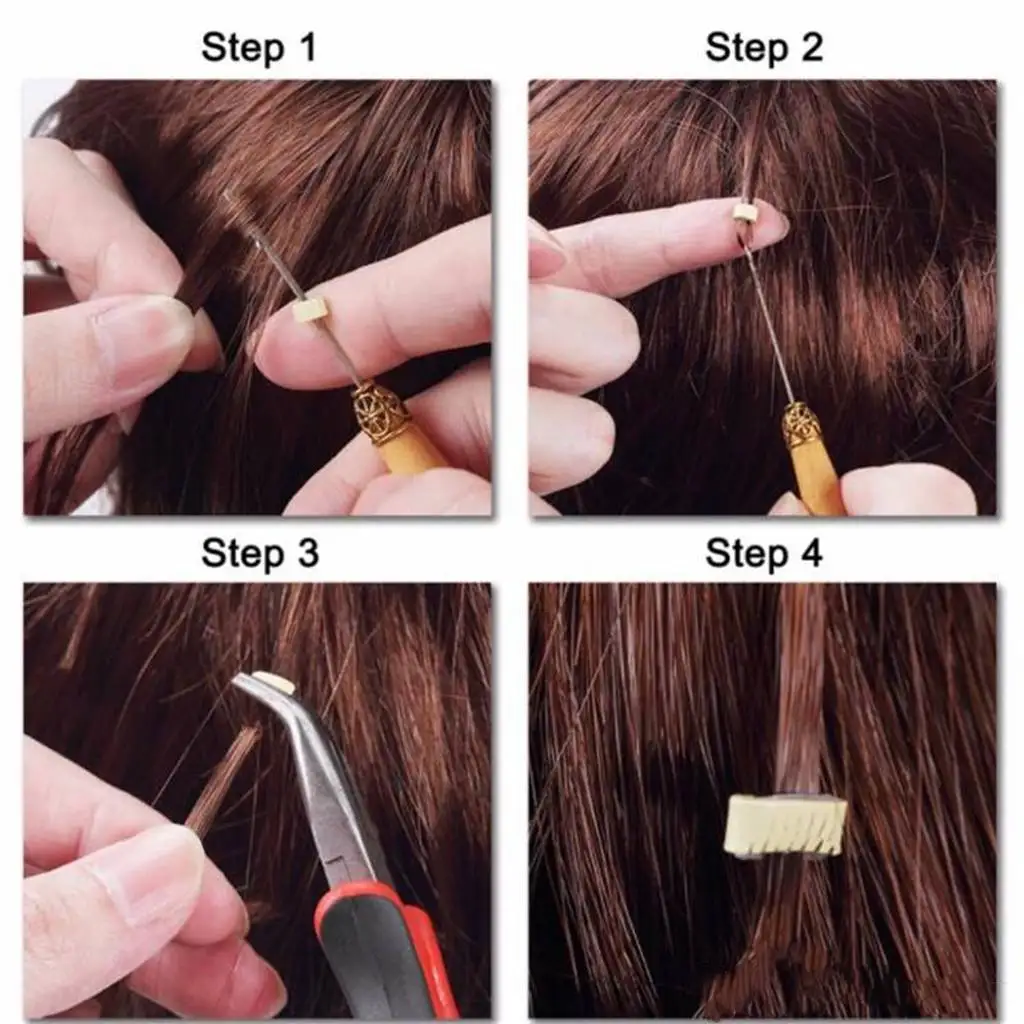 Step 1

Step 2

Step 3

Step 4