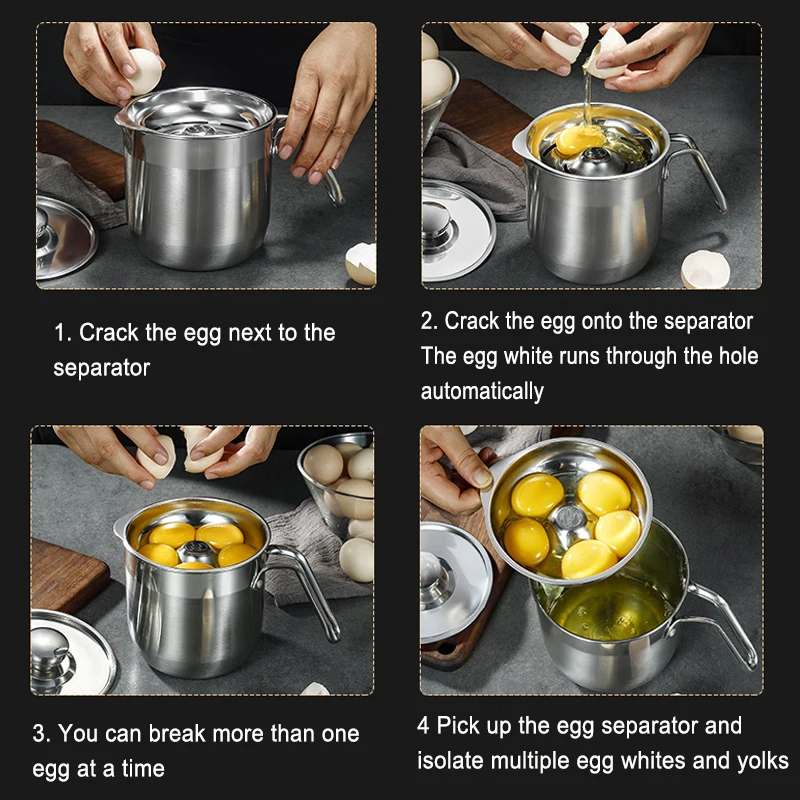 1. Crack the egg next to the separator

2. Crack the egg onto the separator
The egg white runs through the hole automatically

3. You can break more than one egg at a time

4 Pick up the egg separator and isolate multiple egg whites and yolks