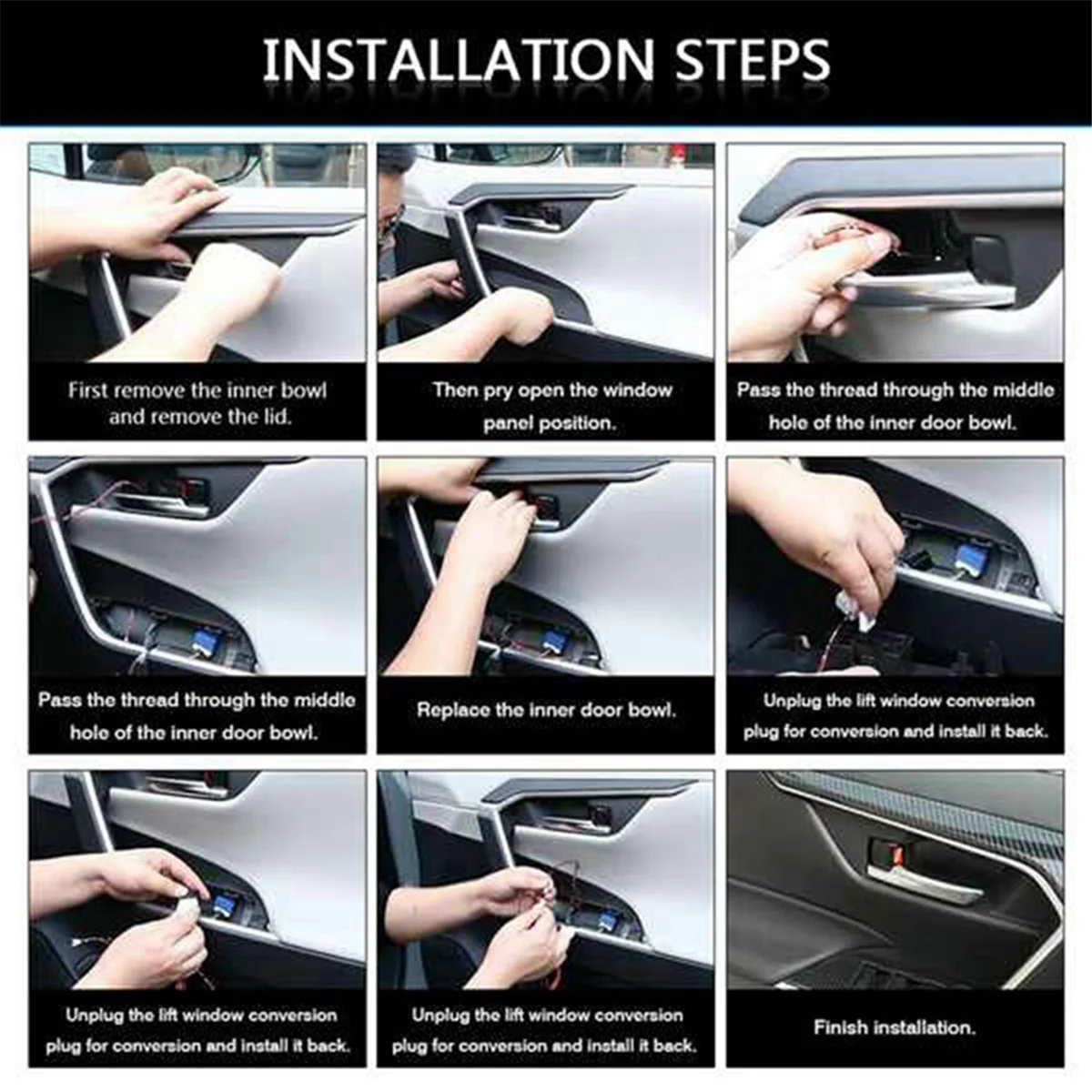 INSTALLATION STEPS

First remove the inner bowl and remove the lid.

Then pry open the window panel position.

Pass the thread through the middle hole of the inner door bowl.

Pass the thread through the middle hole of the inner door bowl.

Replace the inner door bowl.

Unplug the lift window conversion plug for conversion and install it back.

Unplug the lift window conversion plug for conversion and install it back.

Unplug the lift window conversion plug for conversion and install it back.

Finish installation.