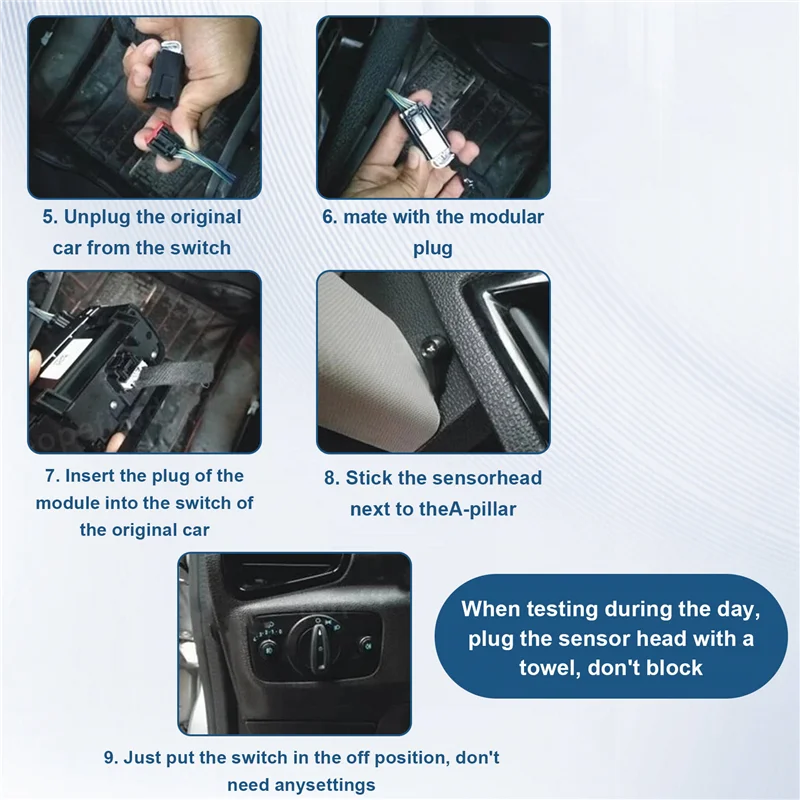 5. Unplug the original car from the switch

6. mate with the modular plug

7. Insert the plug of the module into the switch of the original car

8. Stick the sensorhead next to theA-pillar

When testing during the day, plug the sensor head with a towel, don't block

9. Just put the switch in the off position, don't need anysettings