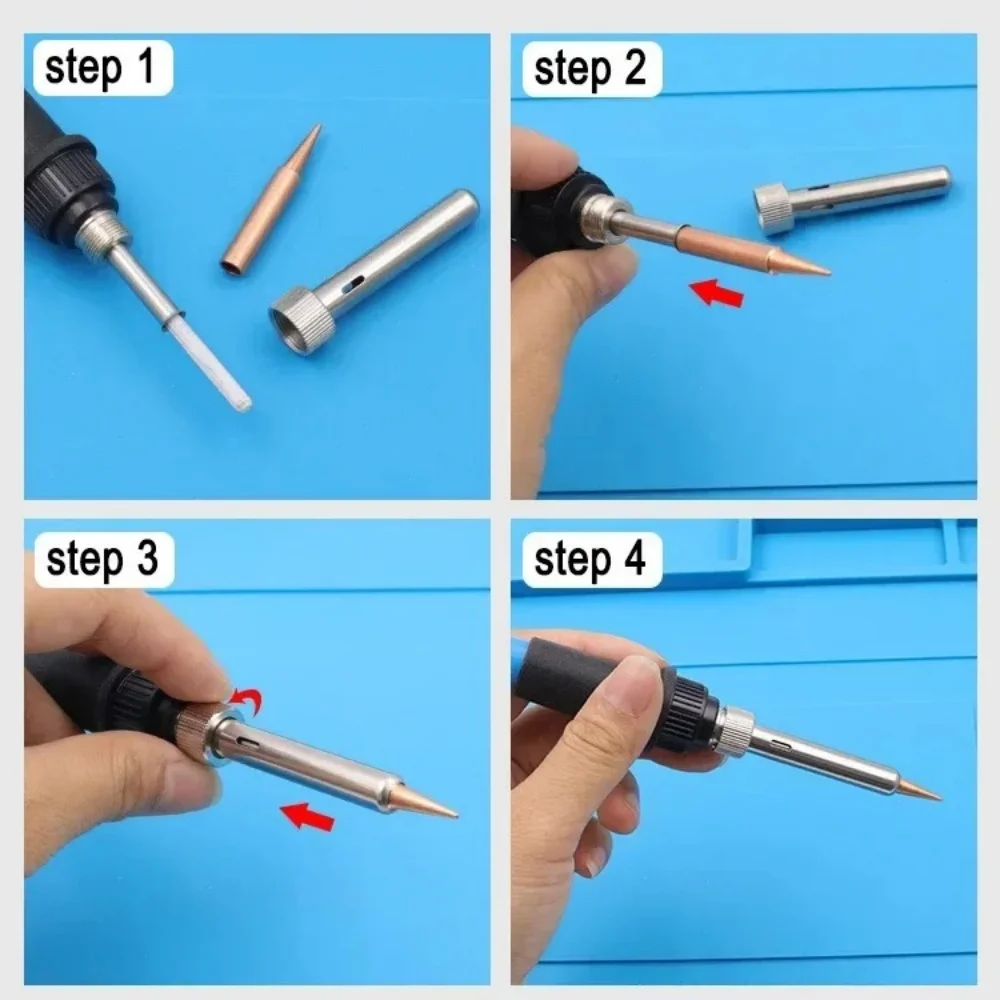 step 1

step 2

step 3

step 4