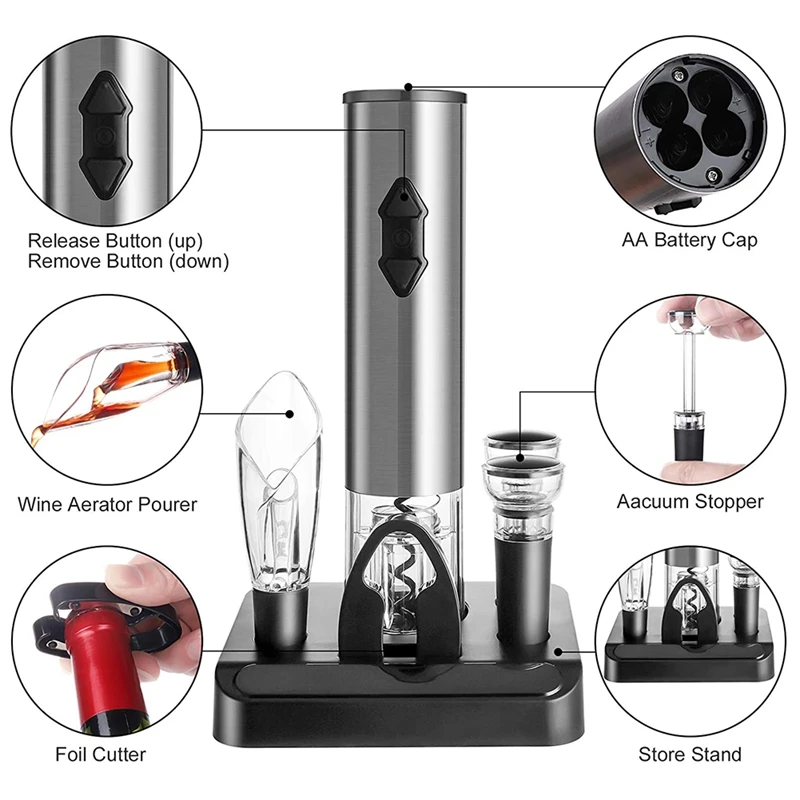 Release Button (up)
Remove Button (down)

AA Battery Cap

Wine Aerator Pourer

Aacuum Stopper

Foil Cutter

Store Stand