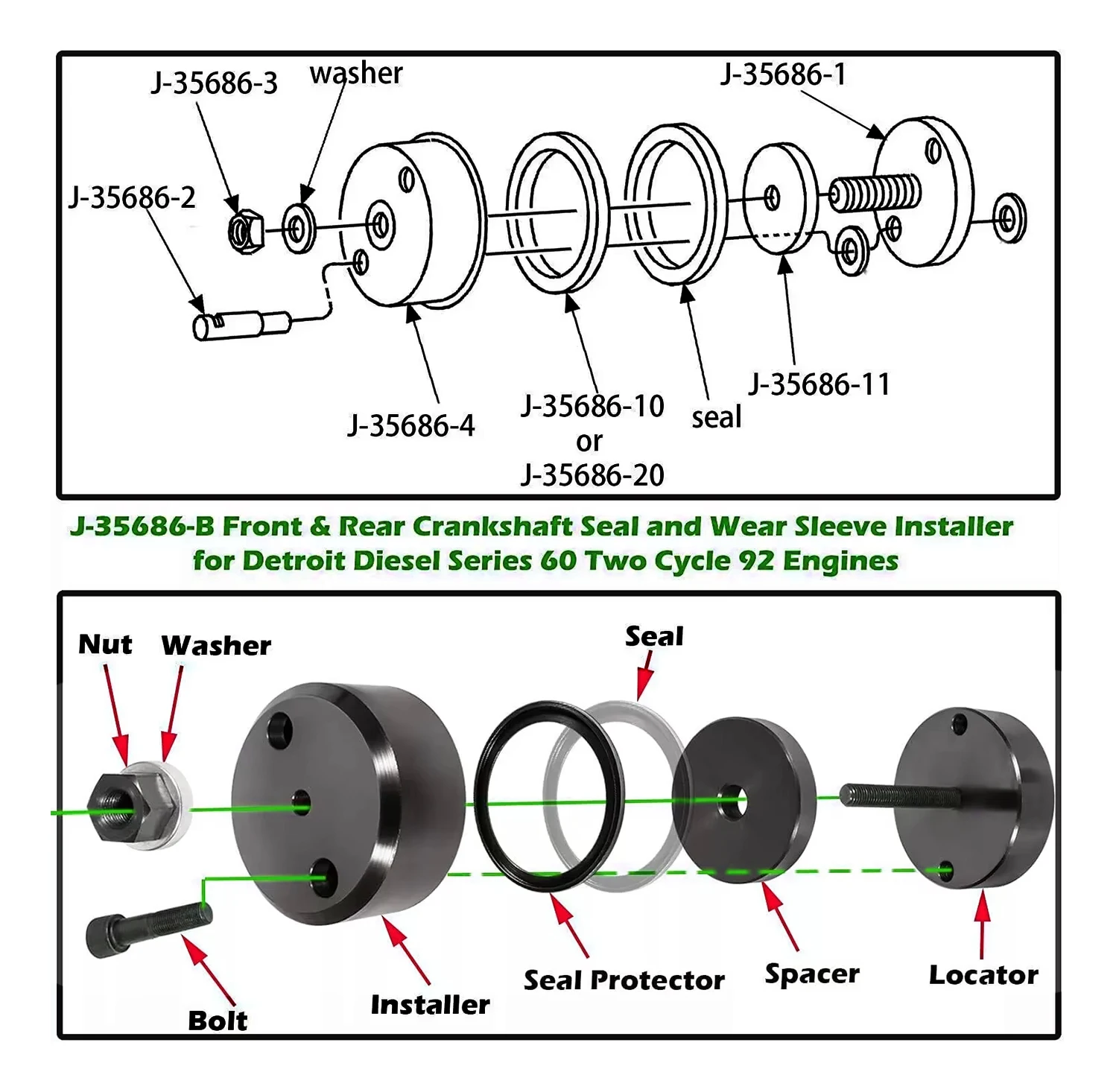 J-35686-3 washer J-35686-1

J-35686-2

J-35686-4 J-35686-10 or J-35686-20 seal J-35686-11

J-35686-B Front & Rear Crankshaft Seal and Wear Sleeve Installer for Detroit Diesel Series 60 Two Cycle 92 Engines

Nut Washer Seal

Bolt Installer Seal Protector Spacer Locator