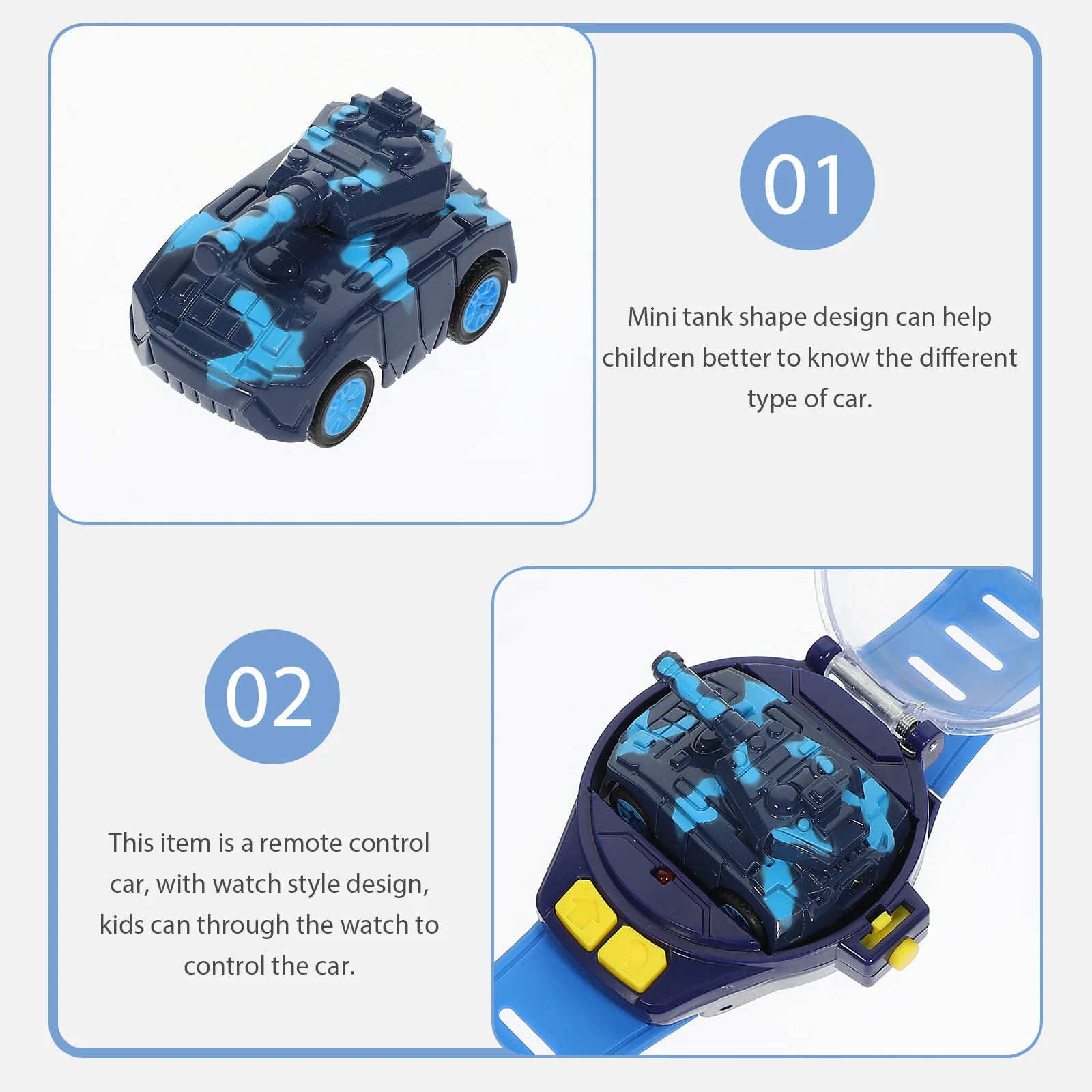 01

Mini tank shape design can help children better to know the different type of car.

02

This item is a remote control car, with watch style design, kids can through the watch to control the car.