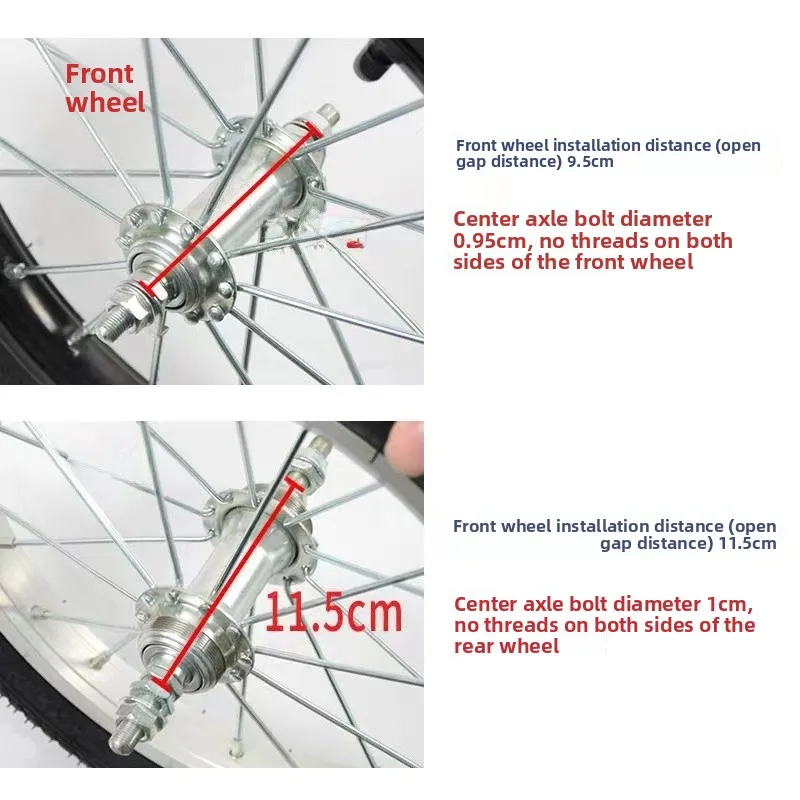 Front wheel

Front wheel installation distance (open gap distance) 9.5cm

Center axle bolt diameter 0.95cm, no threads on both sides of the front wheel

11.5cm

Front wheel installation distance (open gap distance) 11.5cm

Center axle bolt diameter 1cm, no threads on both sides of the rear wheel