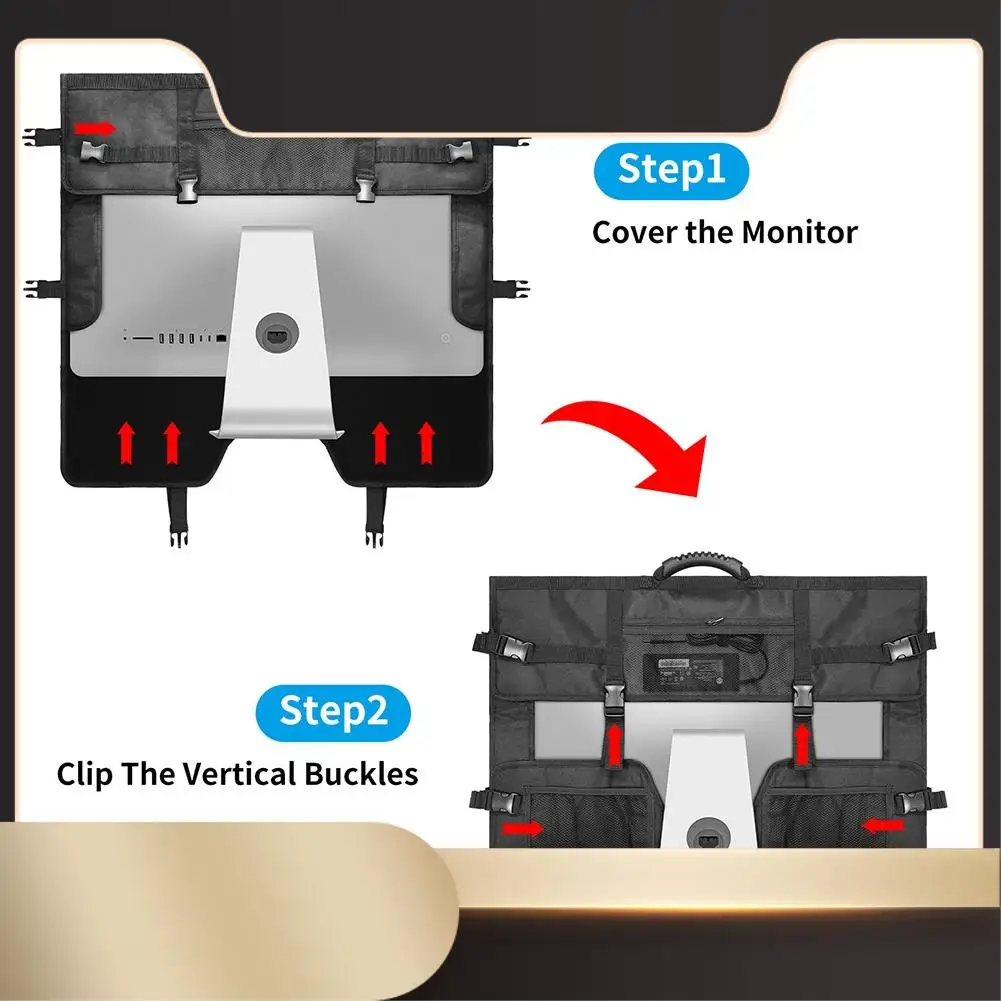 Step1
Cover the Monitor

Step2
Clip The Vertical Buckles