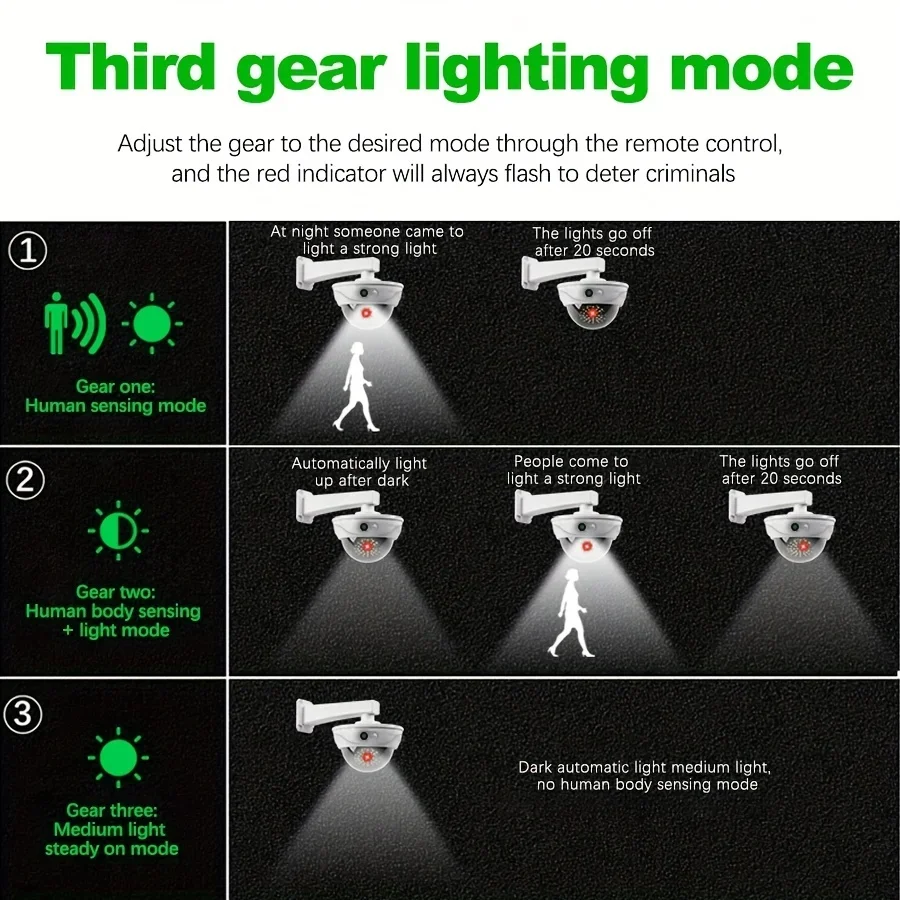 Third gear lighting mode

Adjust the gear to the desired mode through the remote control, and the red indicator will always flash to deter criminals

①

Gear one:
Human sensing mode

At night someone came to light a strong light

The lights go off after 20 seconds

②

Gear two:
Human body sensing + light mode

Automatically light up after dark

People come to light a strong light

The lights go off after 20 seconds

③

Gear three:
Medium light steady on mode

Dark automatic light medium light, no human body sensing mode