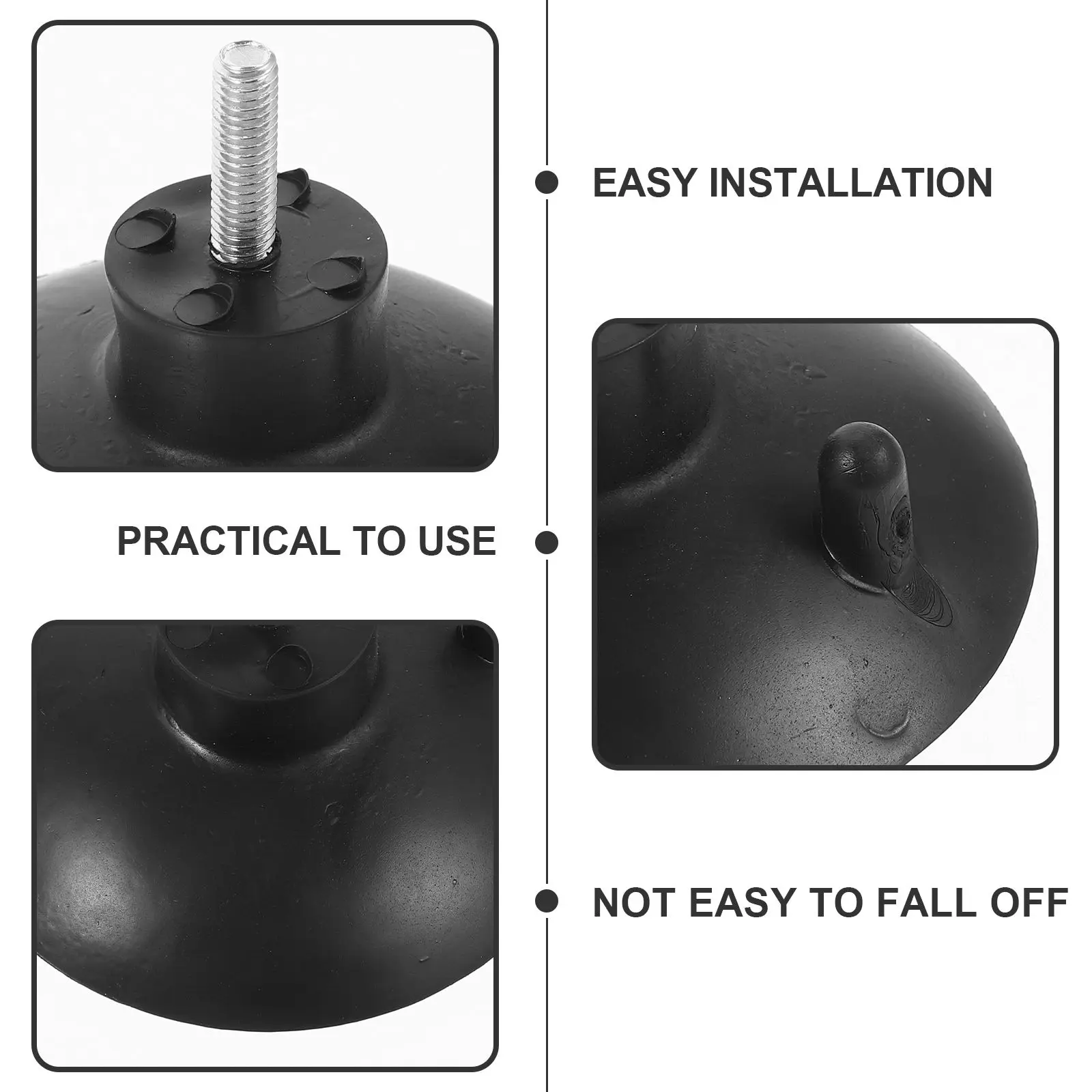 EASY INSTALLATION

PRACTICAL TO USE

NOT EASY TO FALL OFF