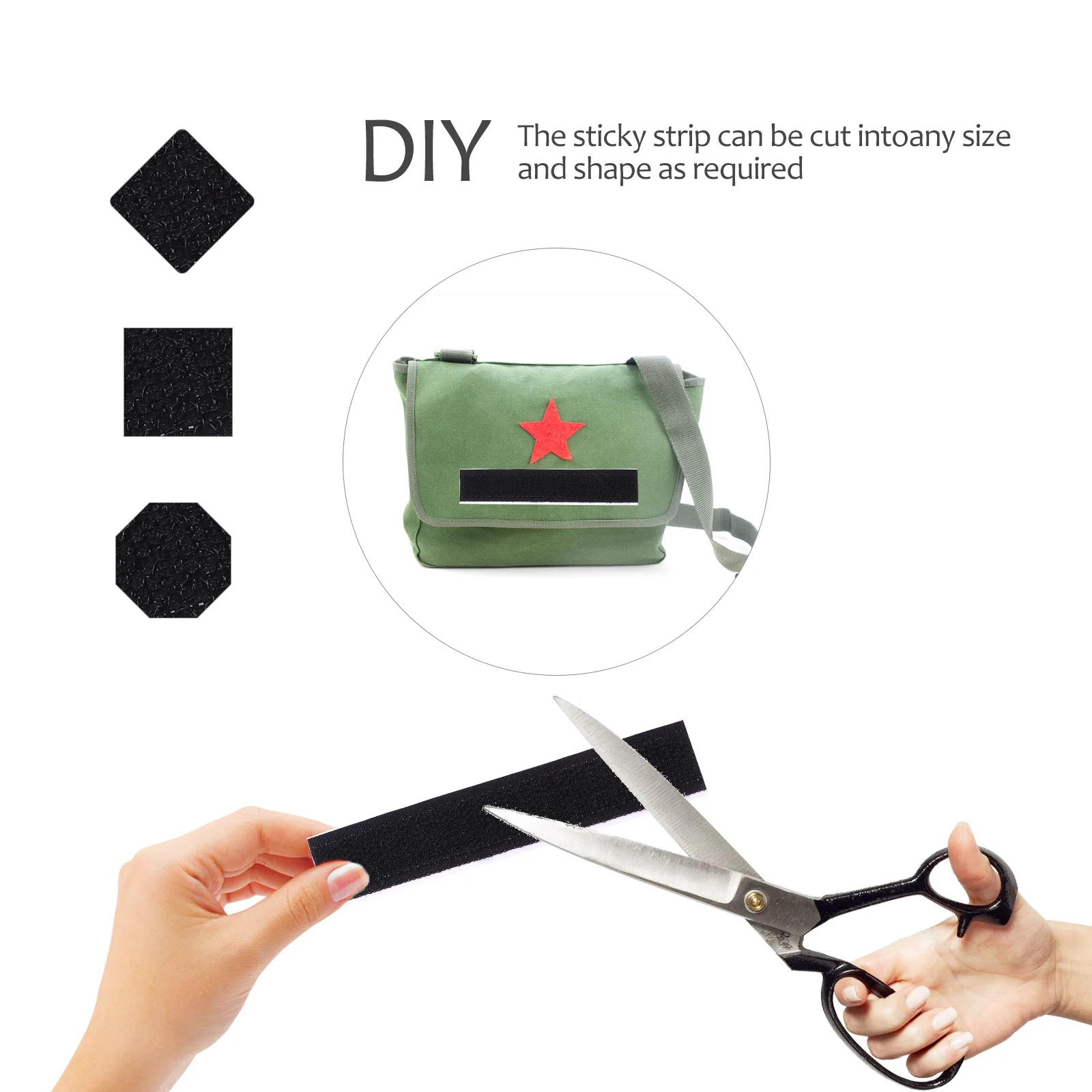 DIY

The sticky strip can be cut intoany size and shape as required