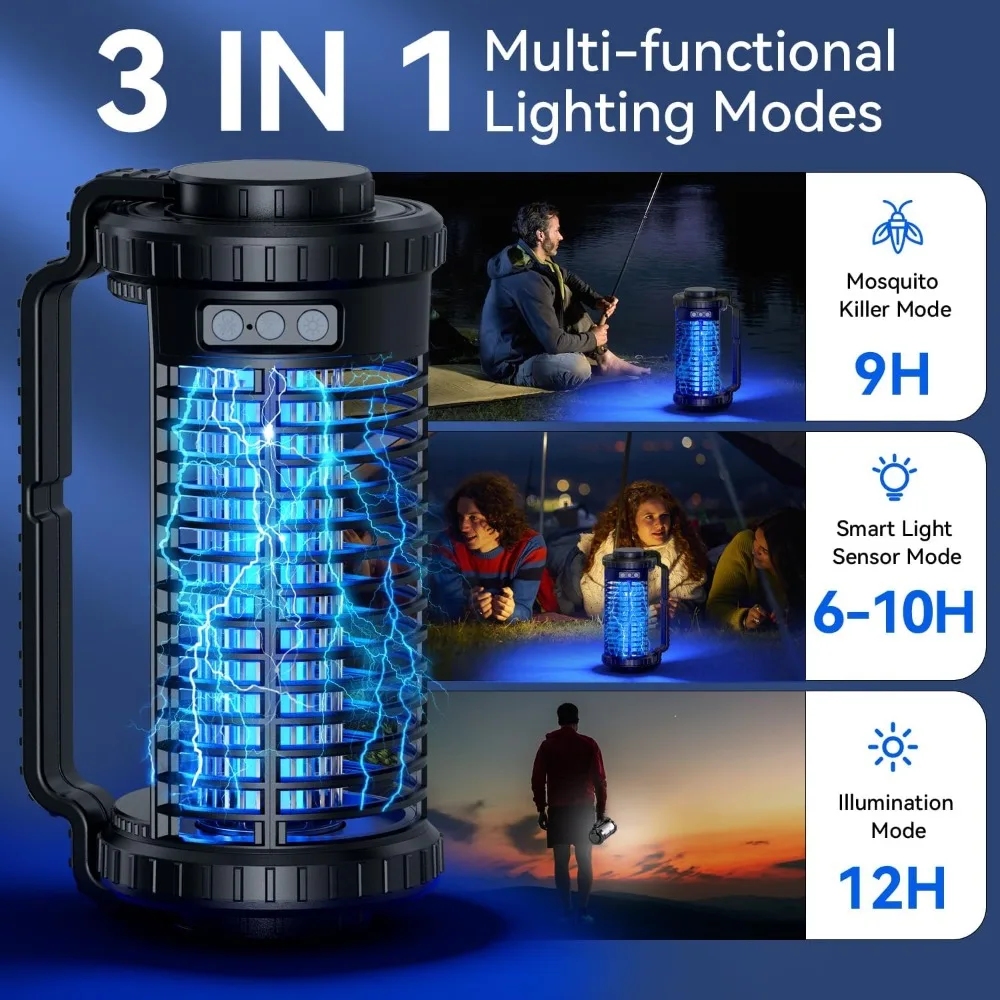 3 IN 1 Multi-functional Lighting Modes

Mosquito Killer Mode

9H

Smart Light Sensor Mode

6-10H

Illumination Mode

12H