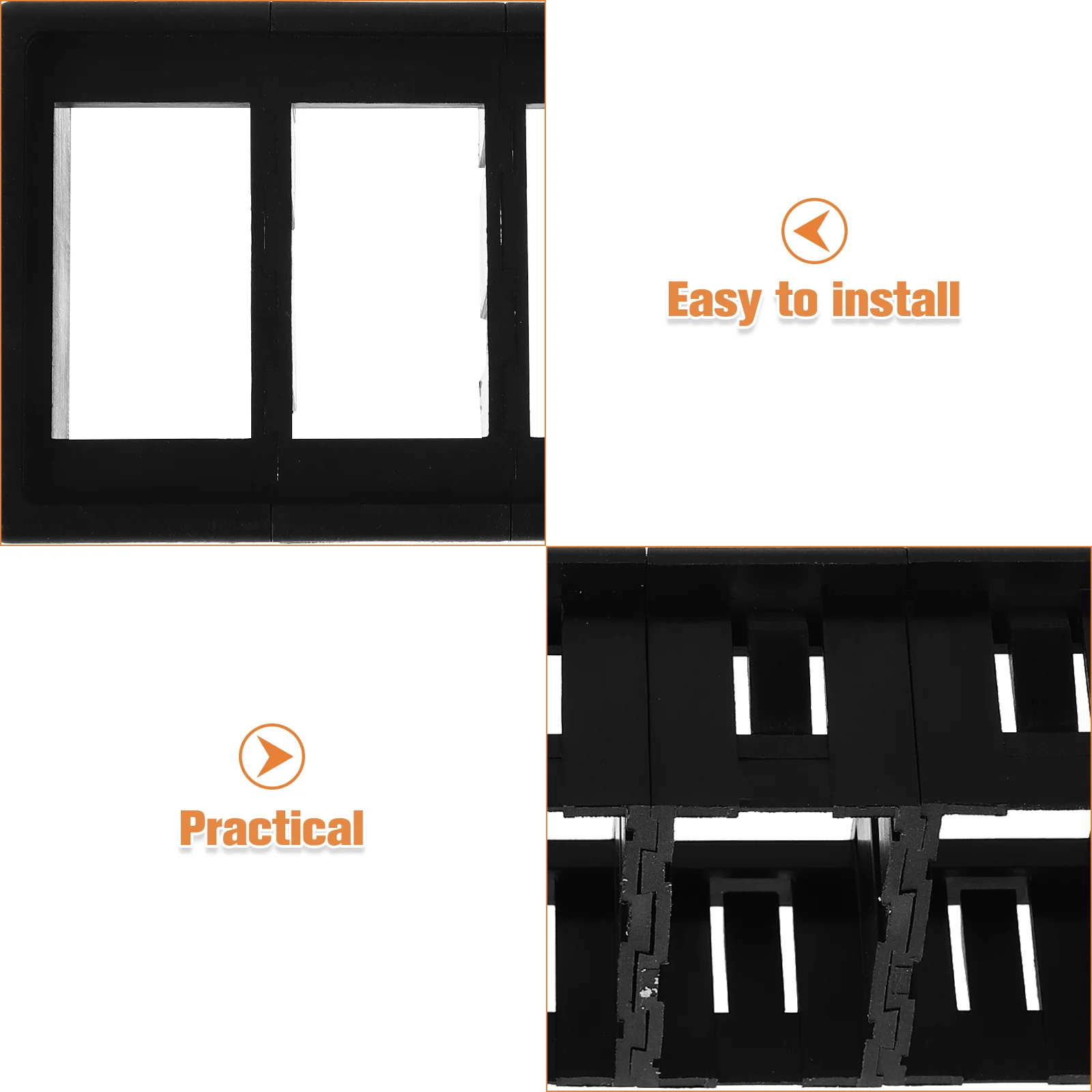 Easy to install

Practical