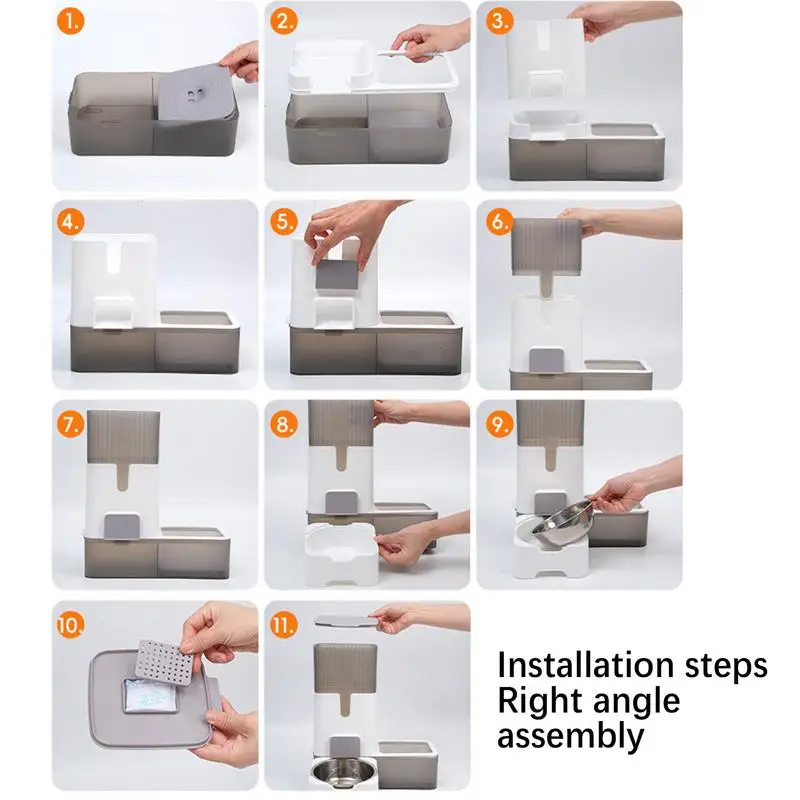 1.

2.

3.

4.

5.

6.

7.

8.

9.

10.

11.

Installation steps
Right angle
assembly