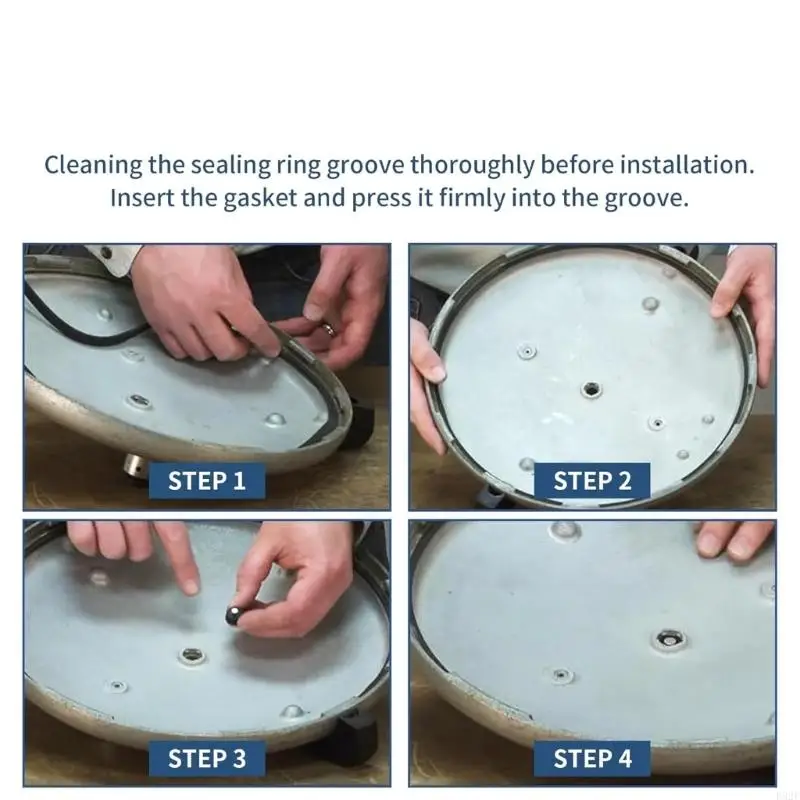 Cleaning the sealing ring groove thoroughly before installation.
Insert the gasket and press it firmly into the groove.

STEP 1

STEP 2

STEP 3

STEP 4