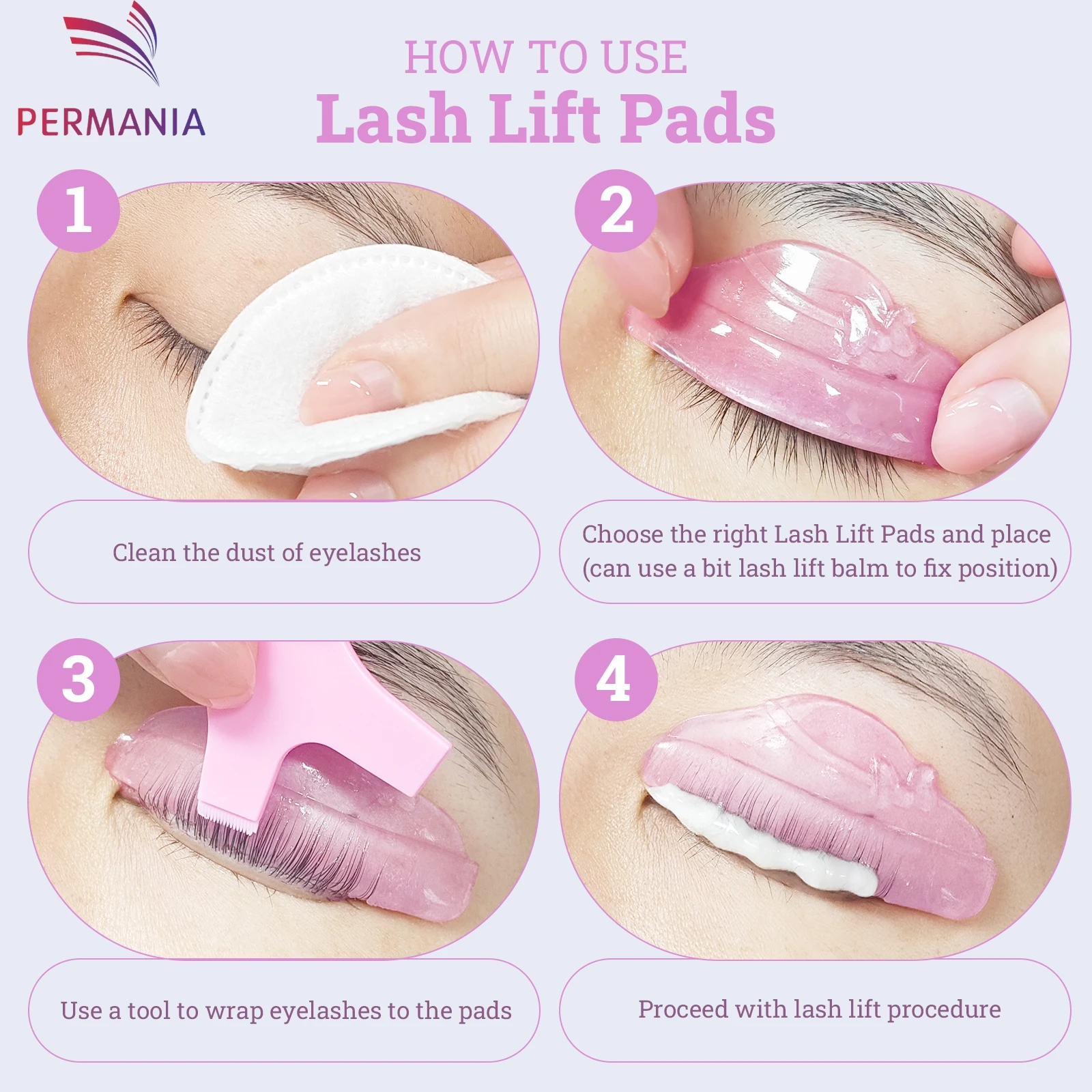 PERMANIA

HOW TO USE
Lash Lift Pads

1

Clean the dust of eyelashes

2

Choose the right Lash Lift Pads and place (can use a bit lash lift balm to fix position)

3

Use a tool to wrap eyelashes to the pads

4

Proceed with lash lift procedure