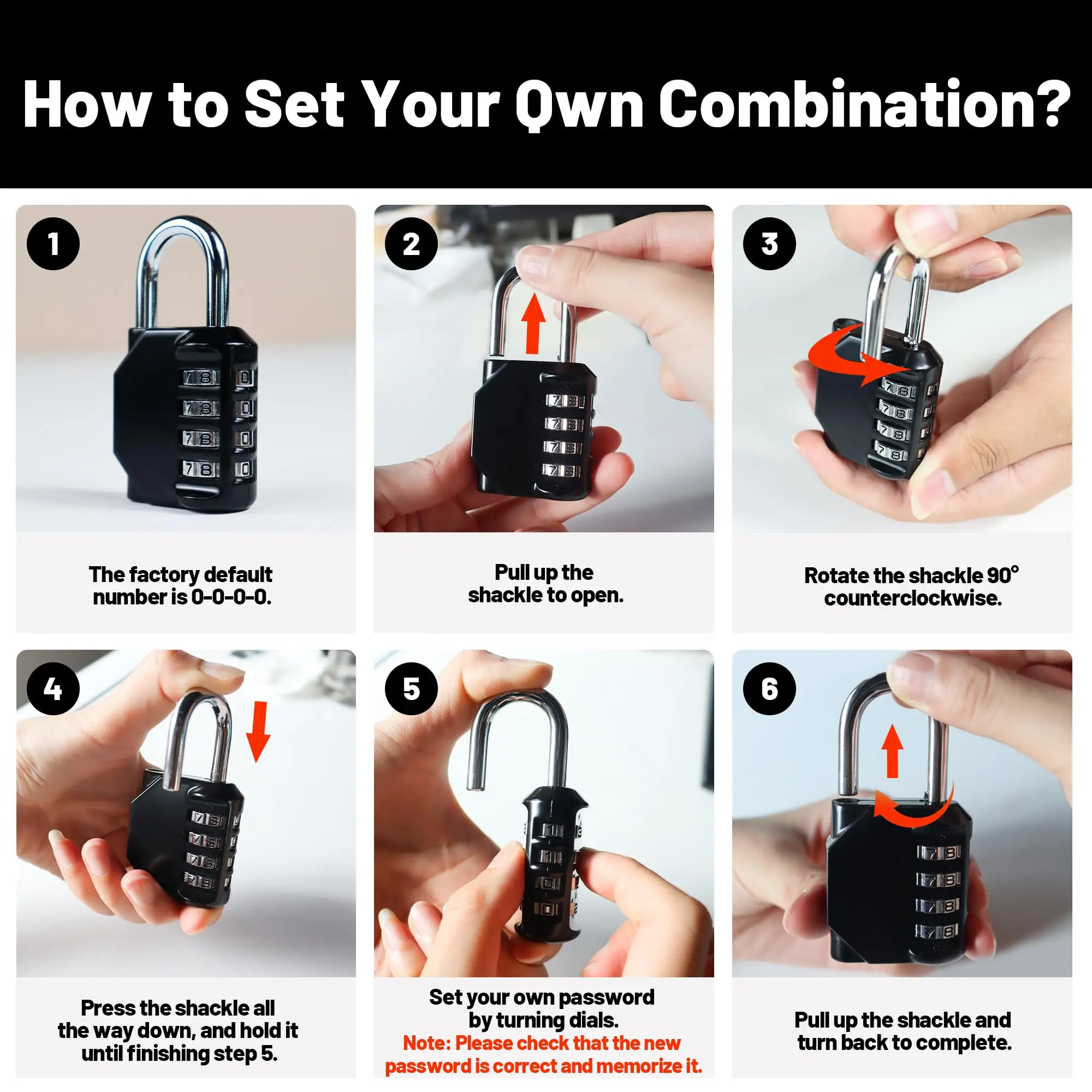 How to Set Your Own Combination?

1

The factory default number is 0-0-0-0.

2

Pull up the shackle to open.

3

Rotate the shackle 90° counterclockwise.

4

Press the shackle all the way down, and hold it until finishing step 5.

5

Set your own password by turning dials.
Note: Please check that the new password is correct and memorize it.

6

Pull up the shackle and turn back to complete.