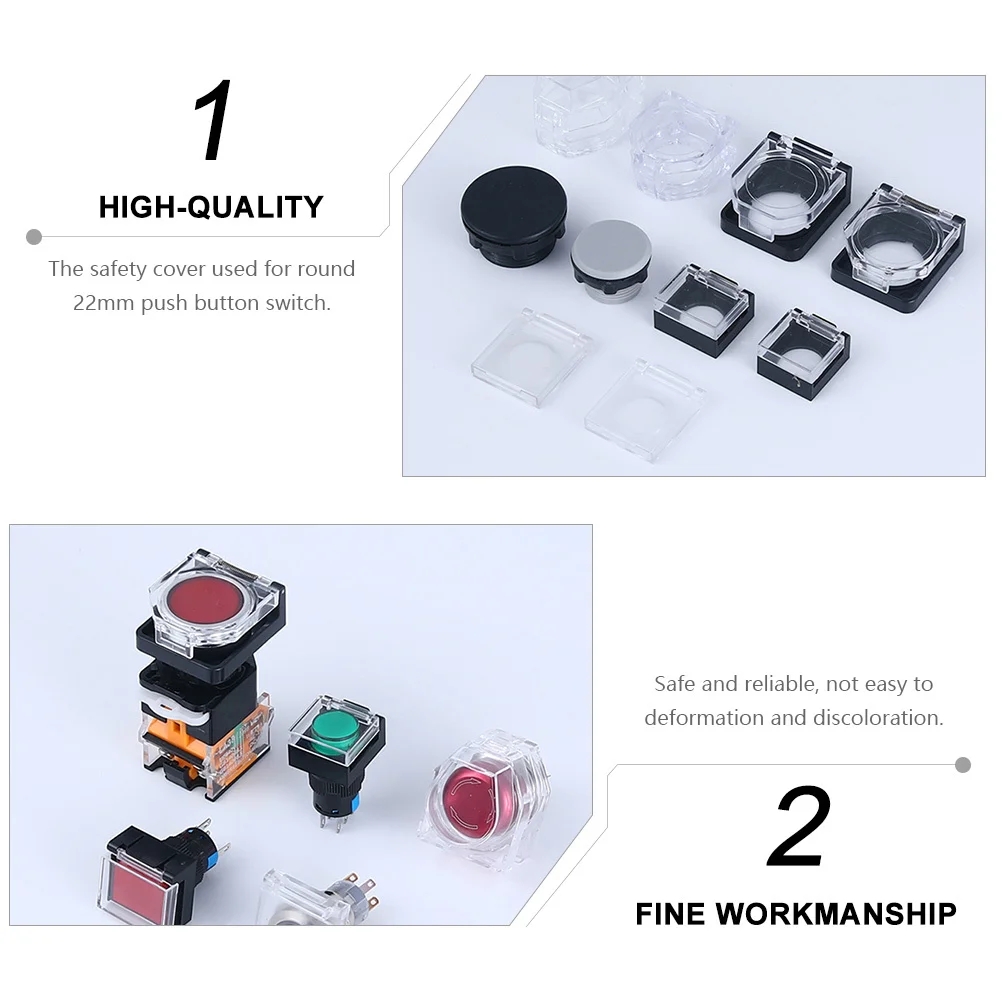 1

HIGH-QUALITY

The safety cover used for round 22mm push button switch.

Safe and reliable, not easy to deformation and discoloration.

2

FINE WORKMANSHIP