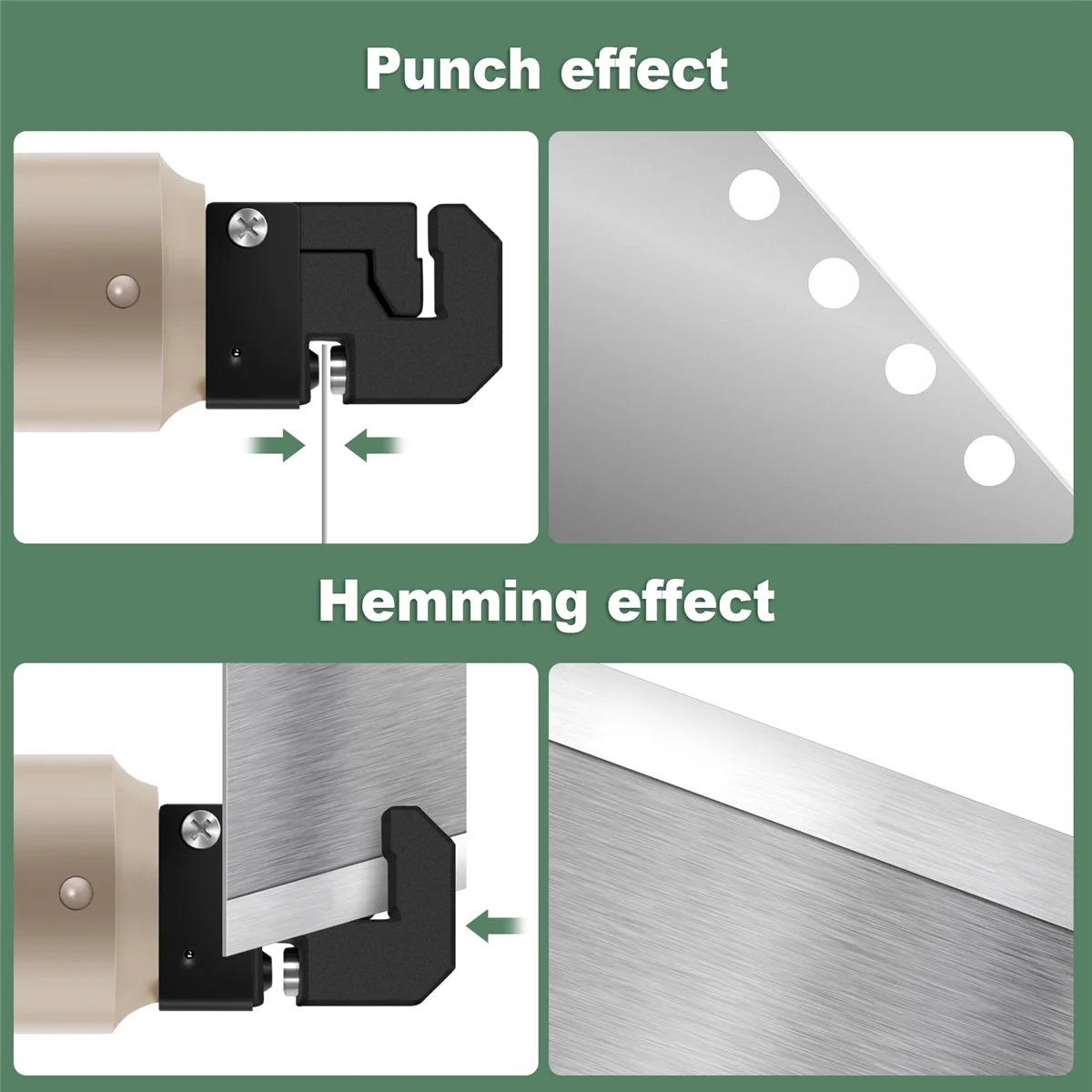 Punch effect

Hemming effect