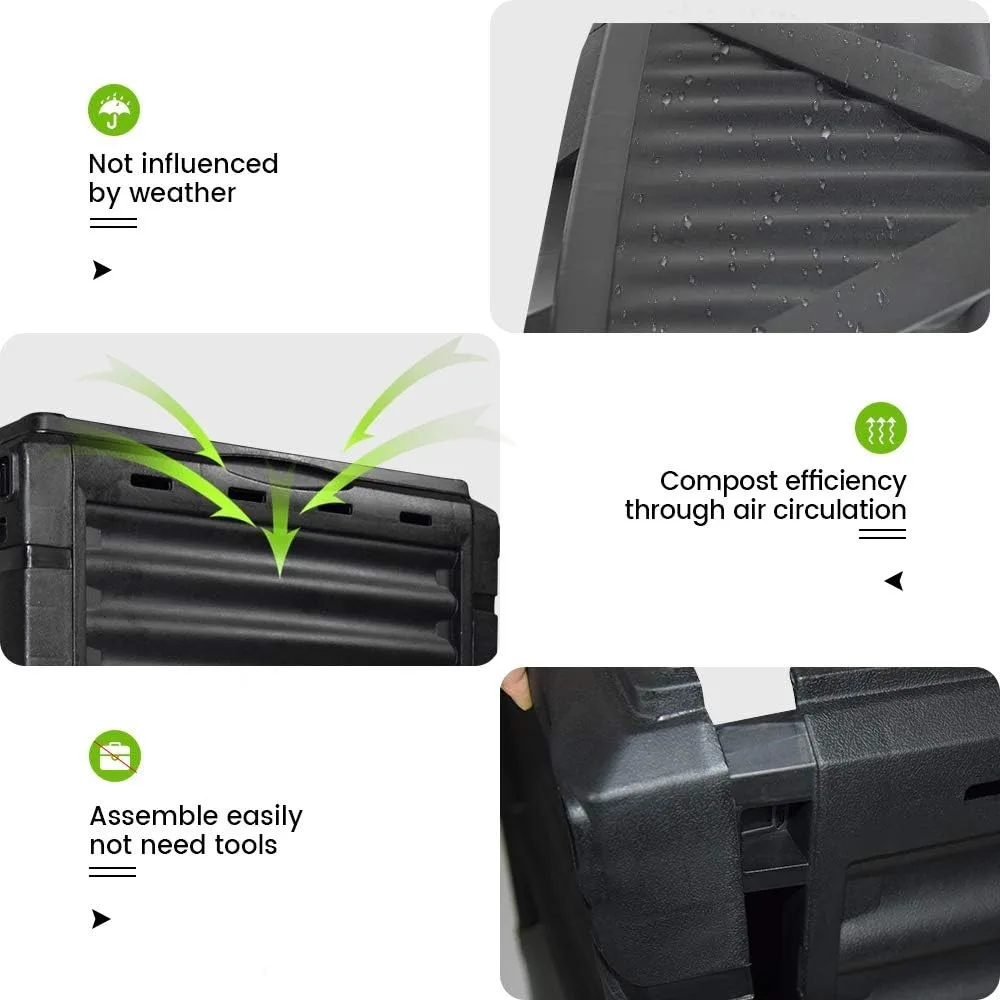 Not influenced by weather

Compost efficiency through air circulation

Assemble easily not need tools