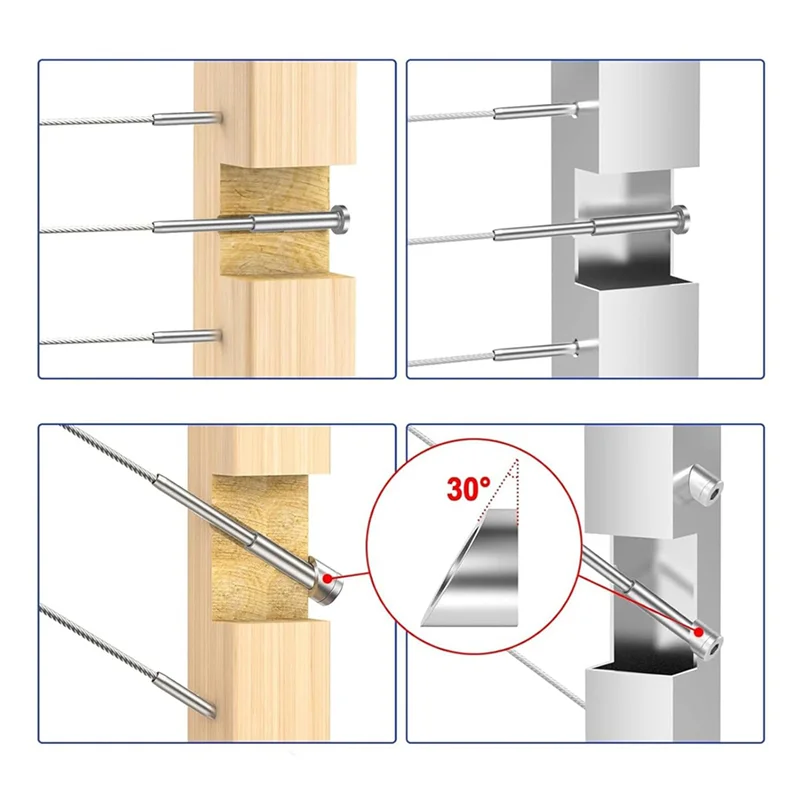 30°