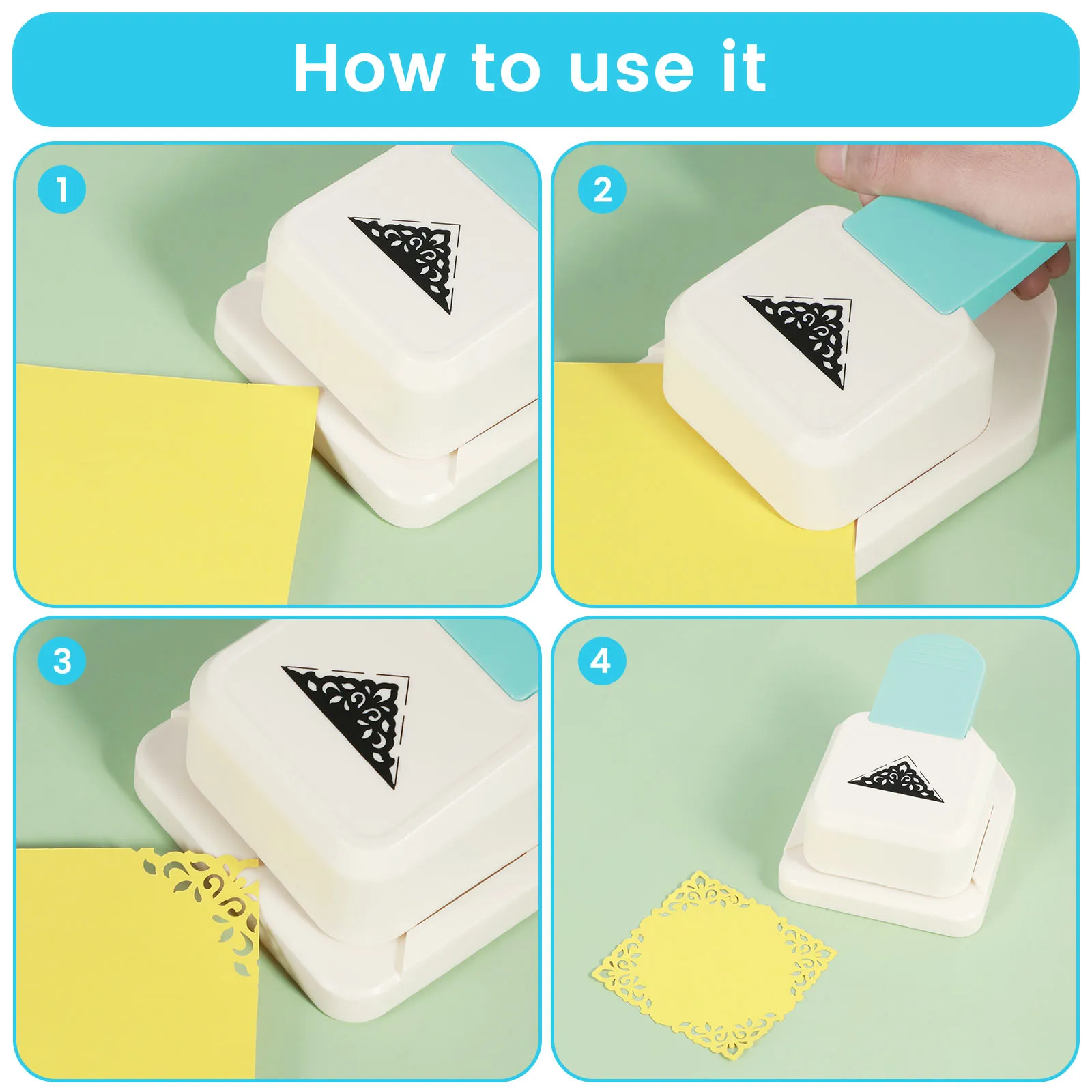 How to use it

1

2

3

4