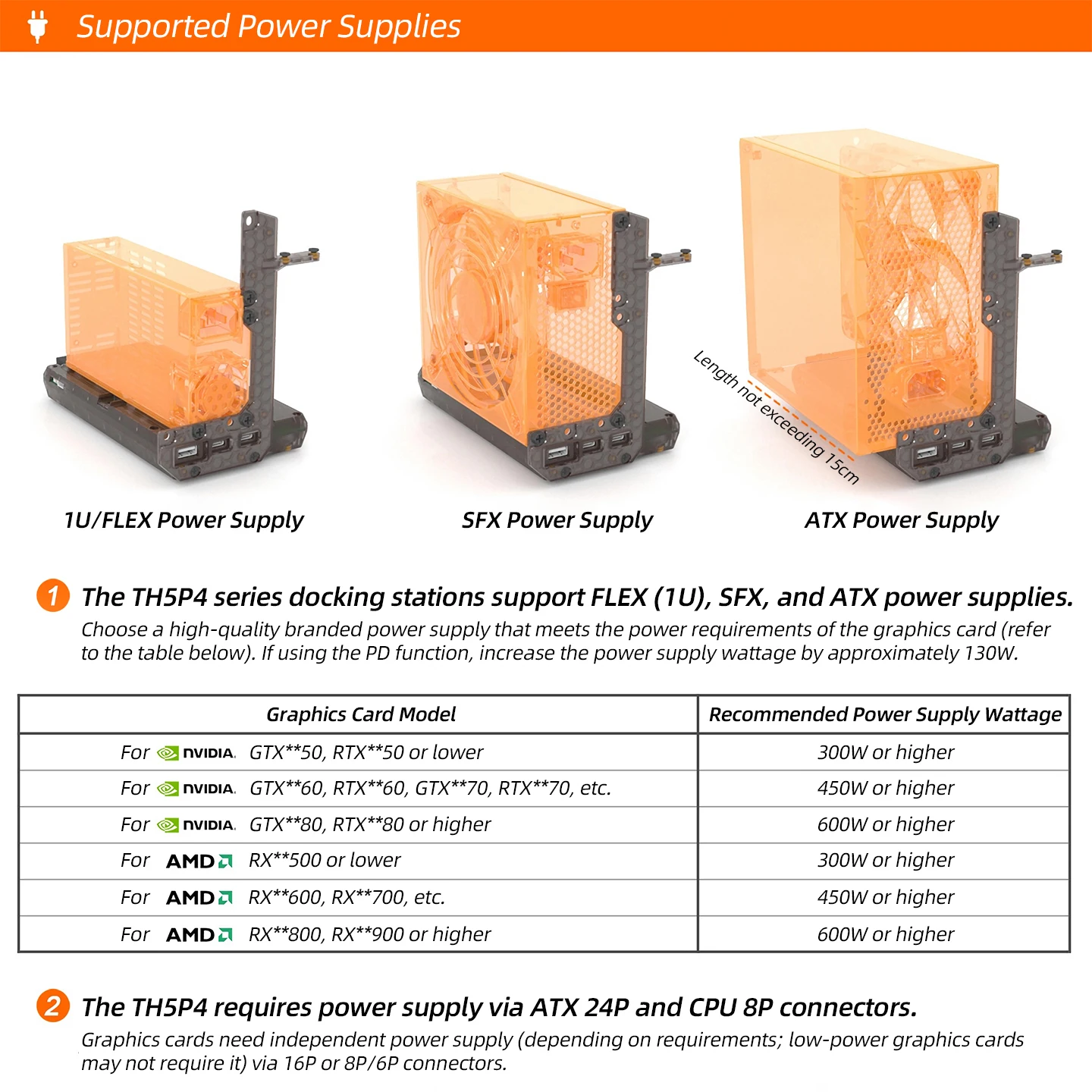 Supported Power Supplies

Length not exceeding 15cm

1U/FLEX Power Supply

SFX Power Supply

ATX Power Supply

1 The TH5P4 series docking stations support FLEX (1U), SFX, and ATX power supplies.
Choose a high-quality branded power supply that meets the power requirements of the graphics card (refer to the table below). If using the PD function, increase the power supply wattage by approximately 130W.

| Graphics Card Model | Recommended Power Supply Wattage |
|---|---|
| For NVIDIA. GTX**50, RTX**50 or lower | 300W or higher |
| For NVIDIA. GTX**60, RTX**60, GTX**70, RTX**70, etc. | 450W or higher |
| For NVIDIA. GTX**80, RTX**80 or higher | 600W or higher |
| For AMD RX**500 or lower | 300W or higher |
| For AMD RX**600, RX**700, etc. | 450W or higher |
| For AMD RX**800, RX**900 or higher | 600W or higher |

2 The TH5P4 requires power supply via ATX 24P and CPU 8P connectors.
Graphics cards need independent power supply (depending on requirements; low-power graphics cards may not require it) via 16P or 8P/6P connectors.