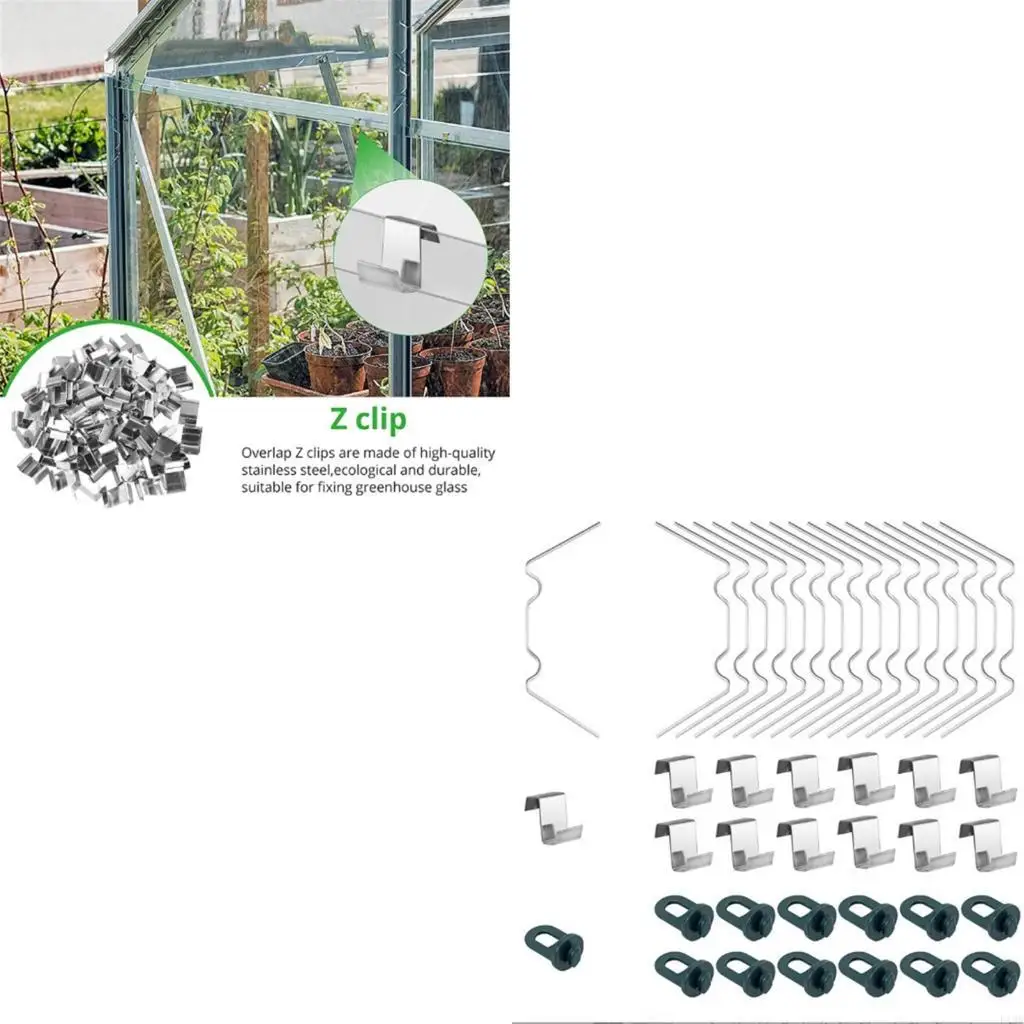 Z clip

Overlap Z clips are made of high-quality stainless steel,ecological and durable, suitable for fixing greenhouse glass