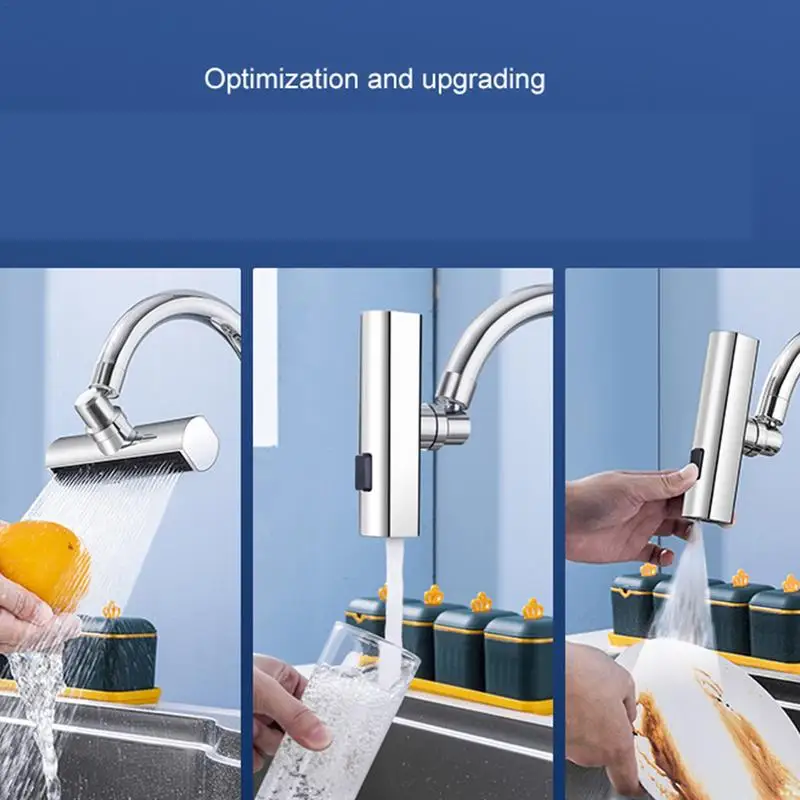 Optimization and upgrading