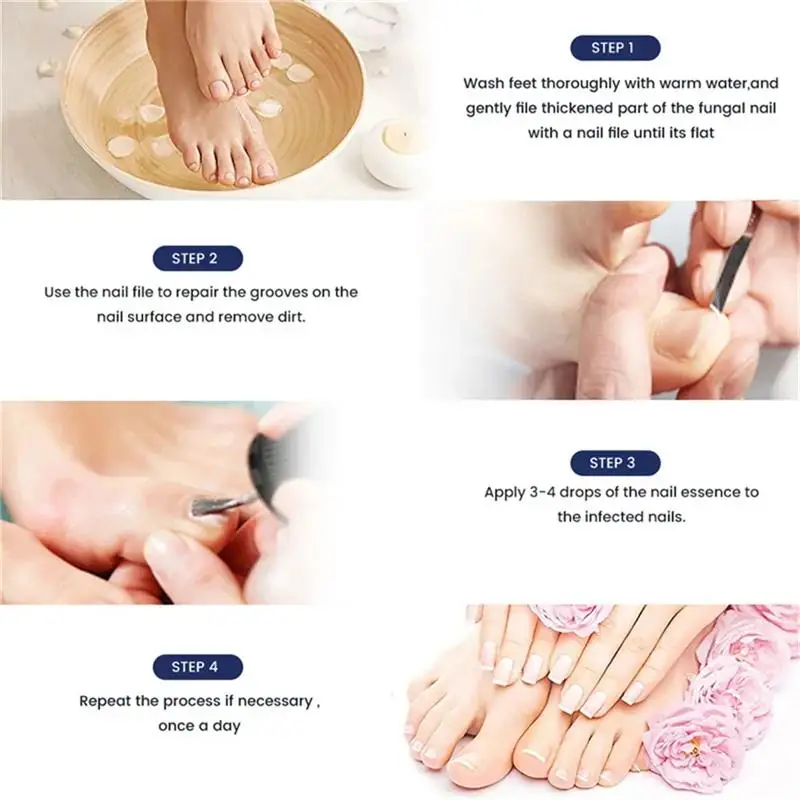 STEP 1

Wash feet thoroughly with warm water,and gently file thickened part of the fungal nail with a nail file until its flat

STEP 2

Use the nail file to repair the grooves on the nail surface and remove dirt.

STEP 3

Apply 3-4 drops of the nail essence to the infected nails.

STEP 4

Repeat the process if necessary , once a day