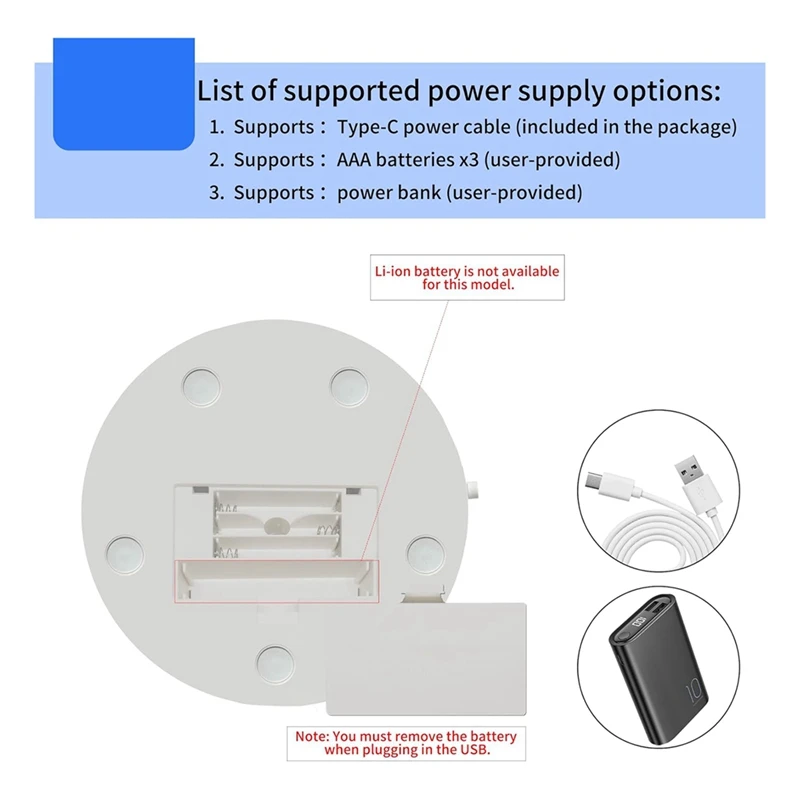 List of supported power supply options:

1. Supports： Type-C power cable (included in the package)
2. Supports： AAA batteries x3 (user-provided)
3. Supports： power bank (user-provided)

Li-ion battery is not available for this model.

AAA

AAA

AAA

10

Note: You must remove the battery when plugging in the USB.