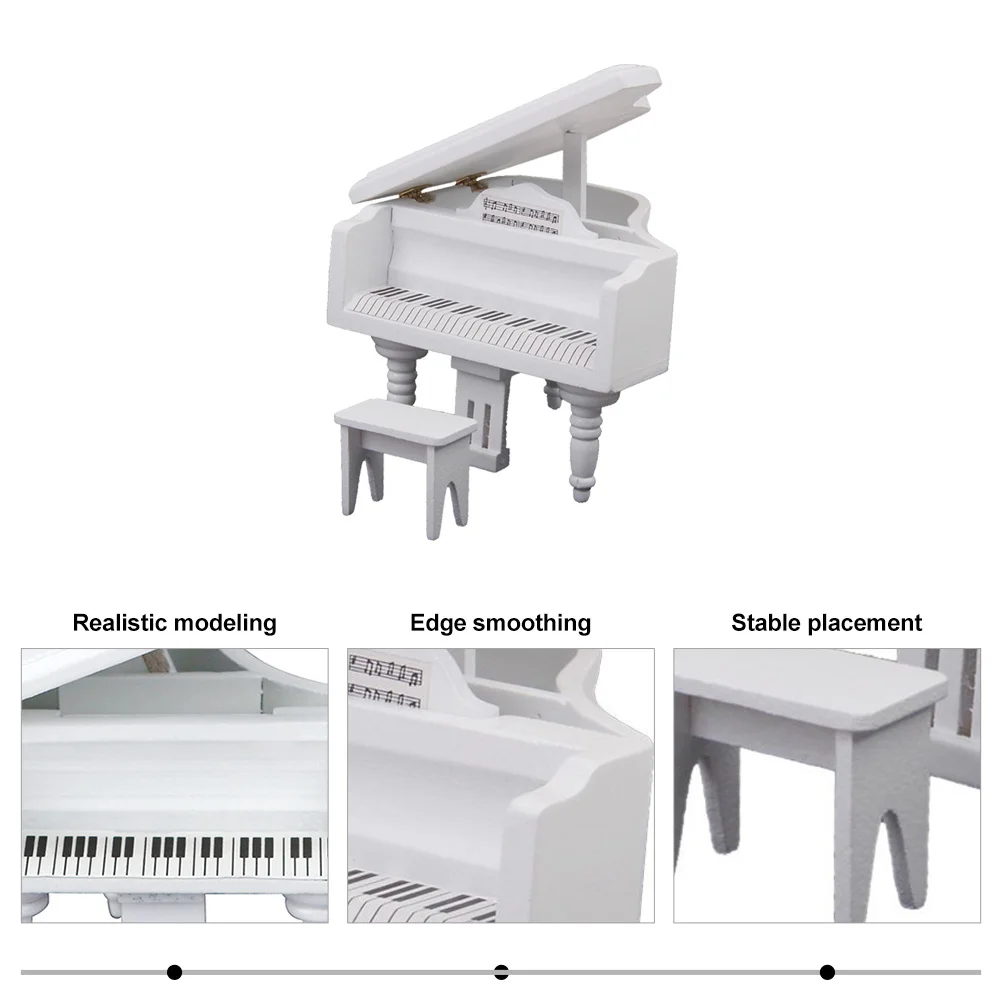 Realistic modeling

Edge smoothing

Stable placement