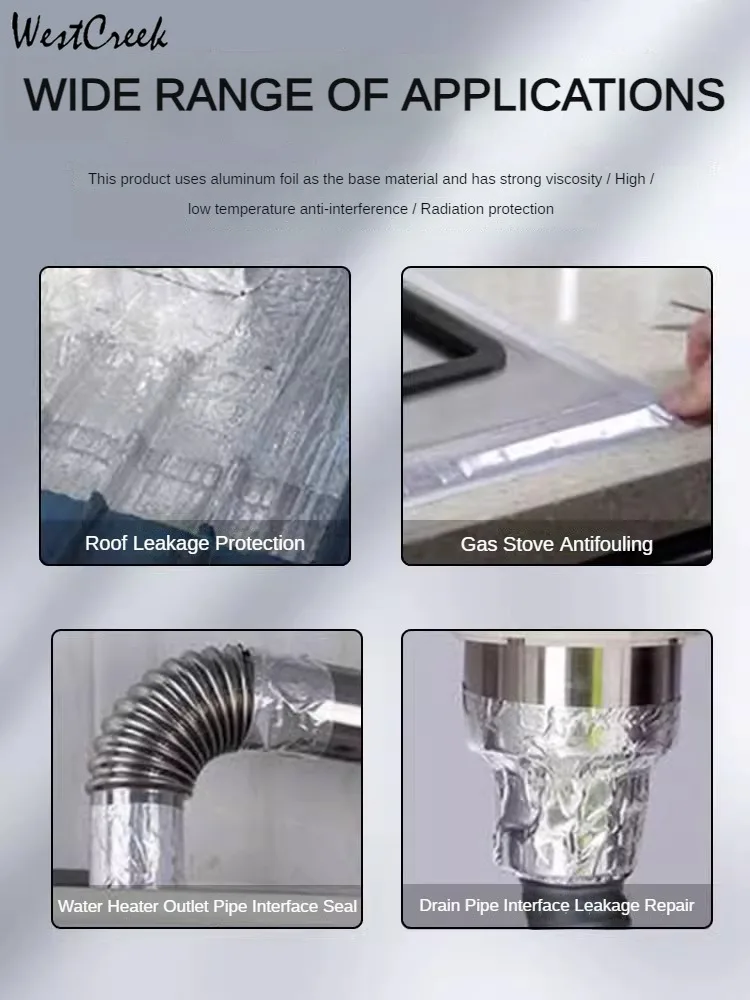 WestCreek

WIDE RANGE OF APPLICATIONS

This product uses aluminum foil as the base material and has strong viscosity / High / low temperature anti-interference / Radiation protection

Roof Leakage Protection

Gas Stove Antifouling

Water Heater Outlet Pipe Interface Seal

Drain Pipe Interface Leakage Repair