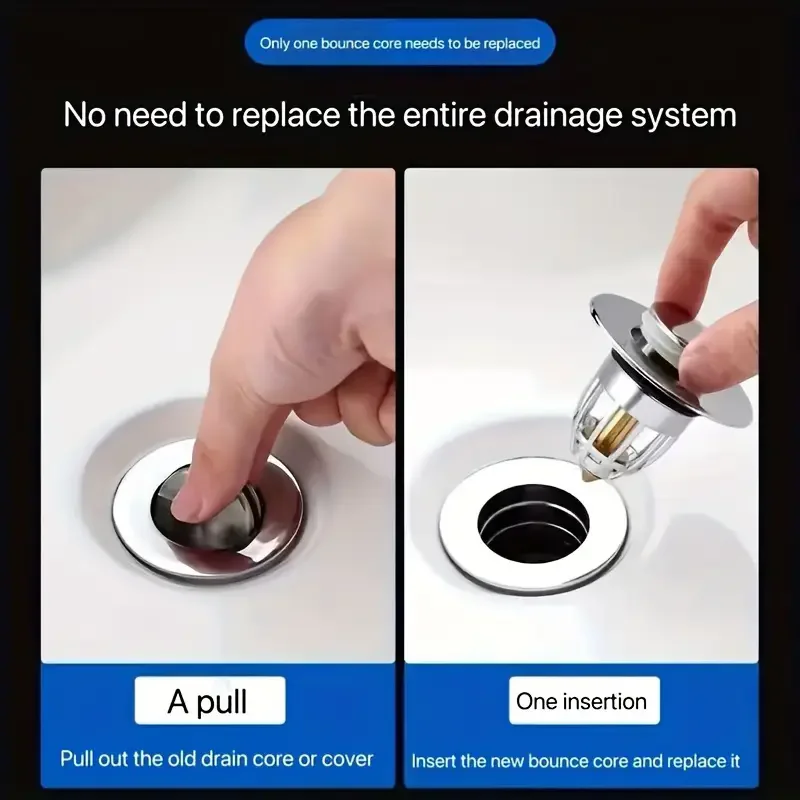 Only one bounce core needs to be replaced

No need to replace the entire drainage system

A pull

Pull out the old drain core or cover

One insertion

Insert the new bounce core and replace it