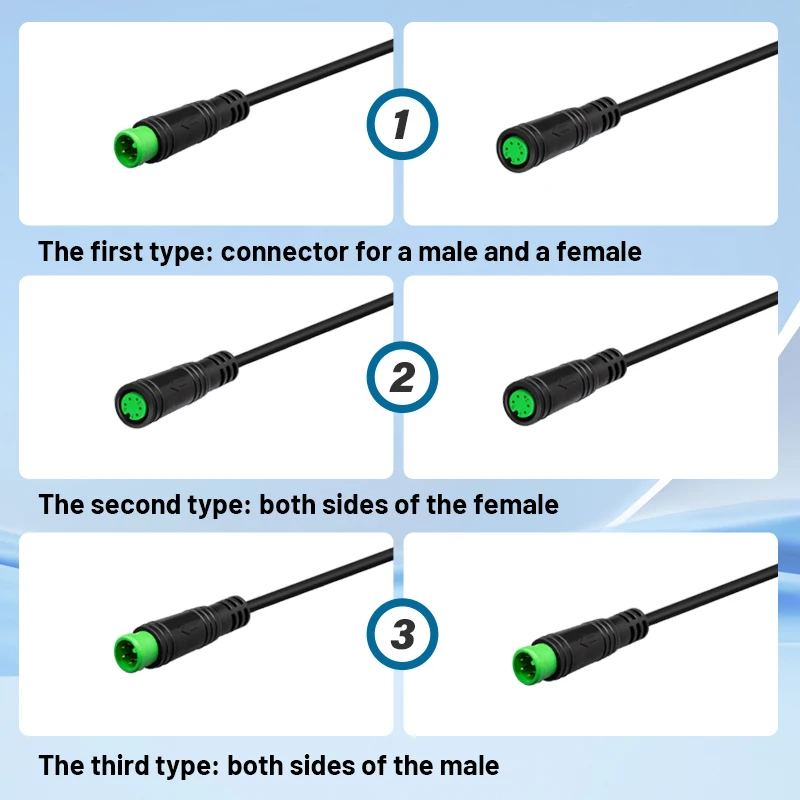 1

The first type: connector for a male and a female

2

The second type: both sides of the female

3

The third type: both sides of the male