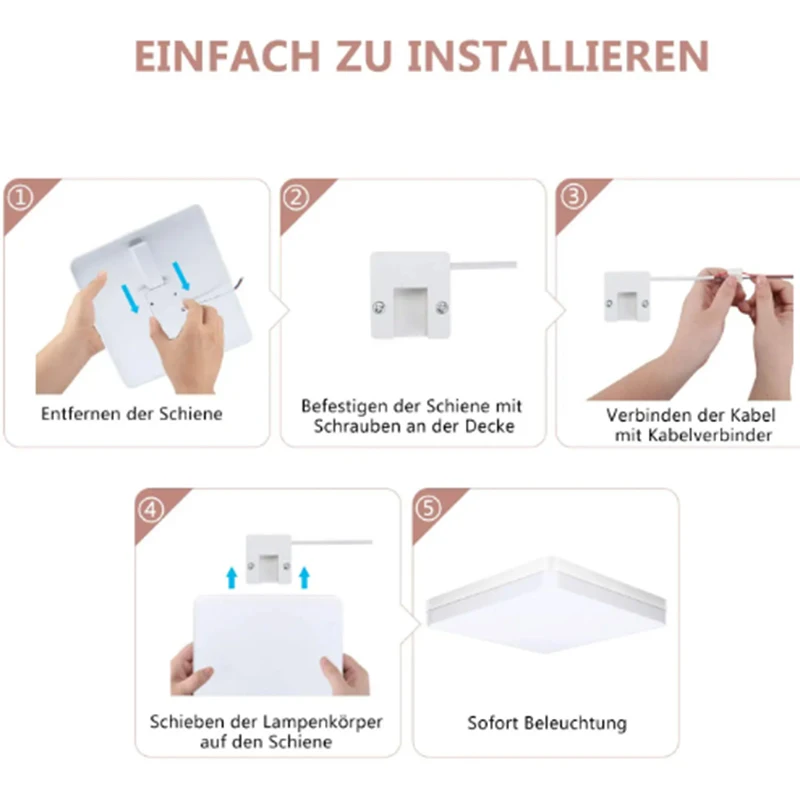 EINFACH ZU INSTALLIEREN

①
Entfernen der Schiene

②
Befestigen der Schiene mit Schrauben an der Decke

③
Verbinden der Kabel mit Kabelverbinder

④
Schieben der Lampenkörper auf den Schiene

⑤
Sofort Beleuchtung