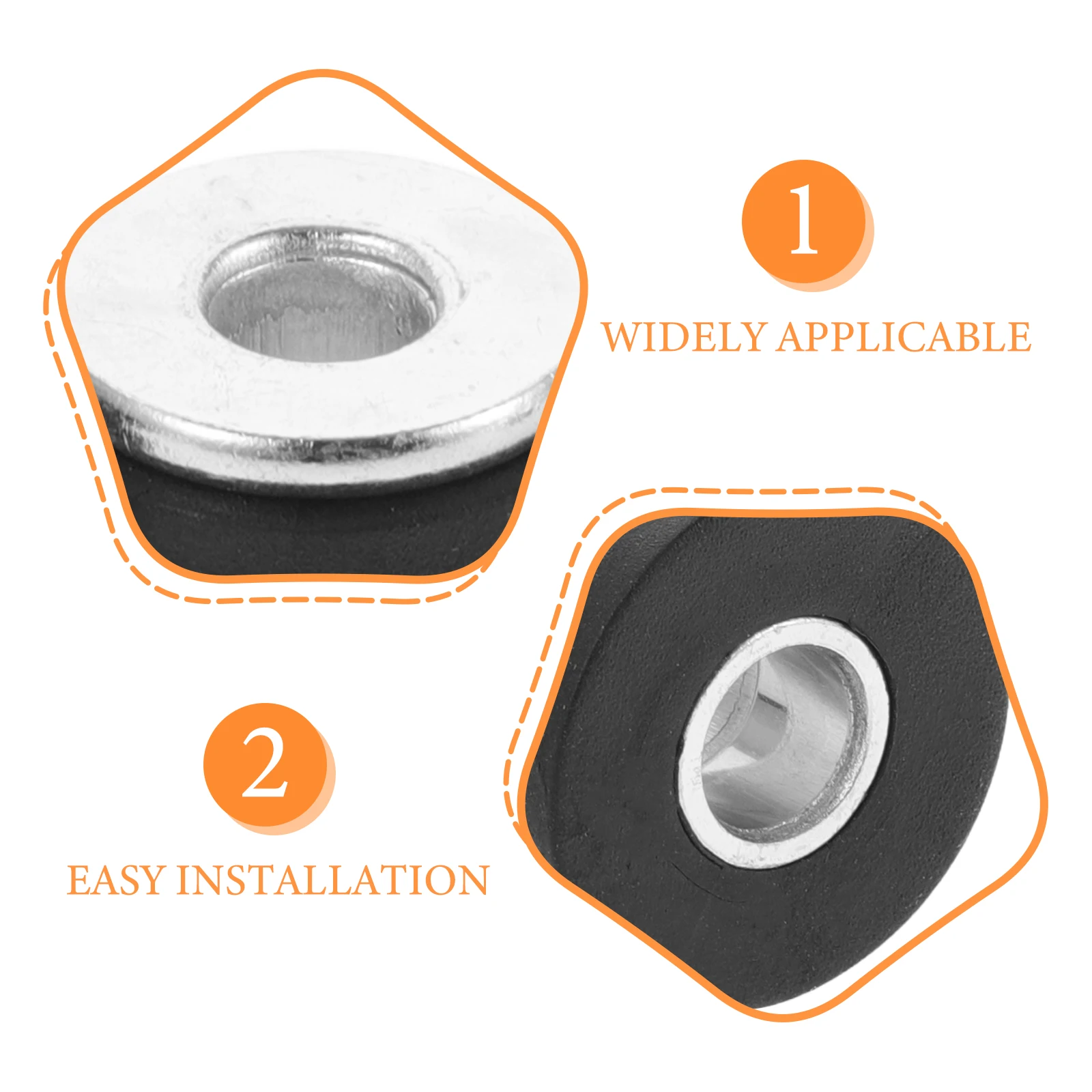 1

WIDELY APPLICABLE

2

EASY INSTALLATION