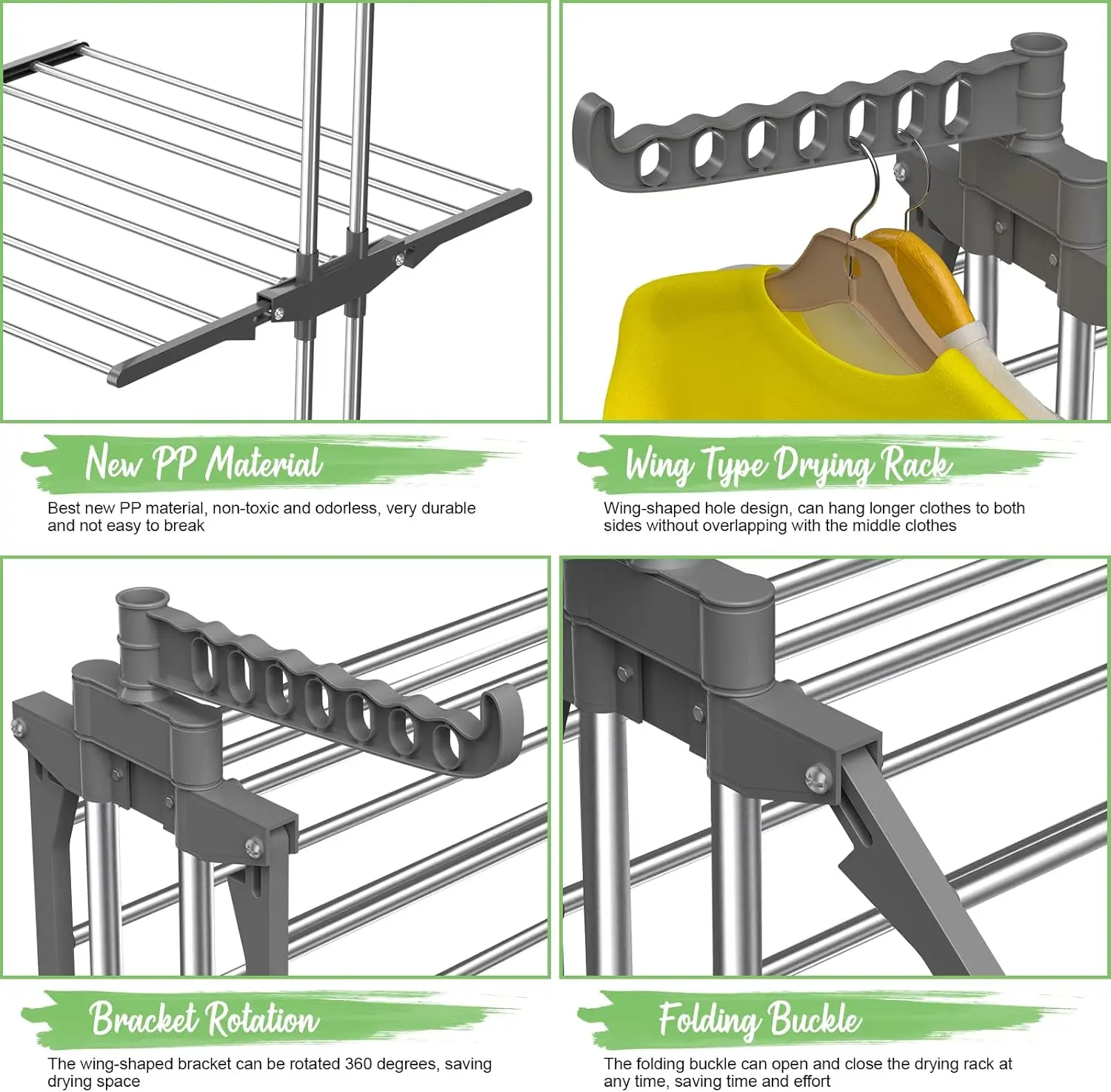 New PP Material

Best new PP material, non-toxic and odorless, very durable and not easy to break

Wing Type Drying Rack

Wing-shaped hole design, can hang longer clothes to both sides without overlapping with the middle clothes

Bracket Rotation

The wing-shaped bracket can be rotated 360 degrees, saving drying space

Folding Buckle

The folding buckle can open and close the drying rack at any time, saving time and effort