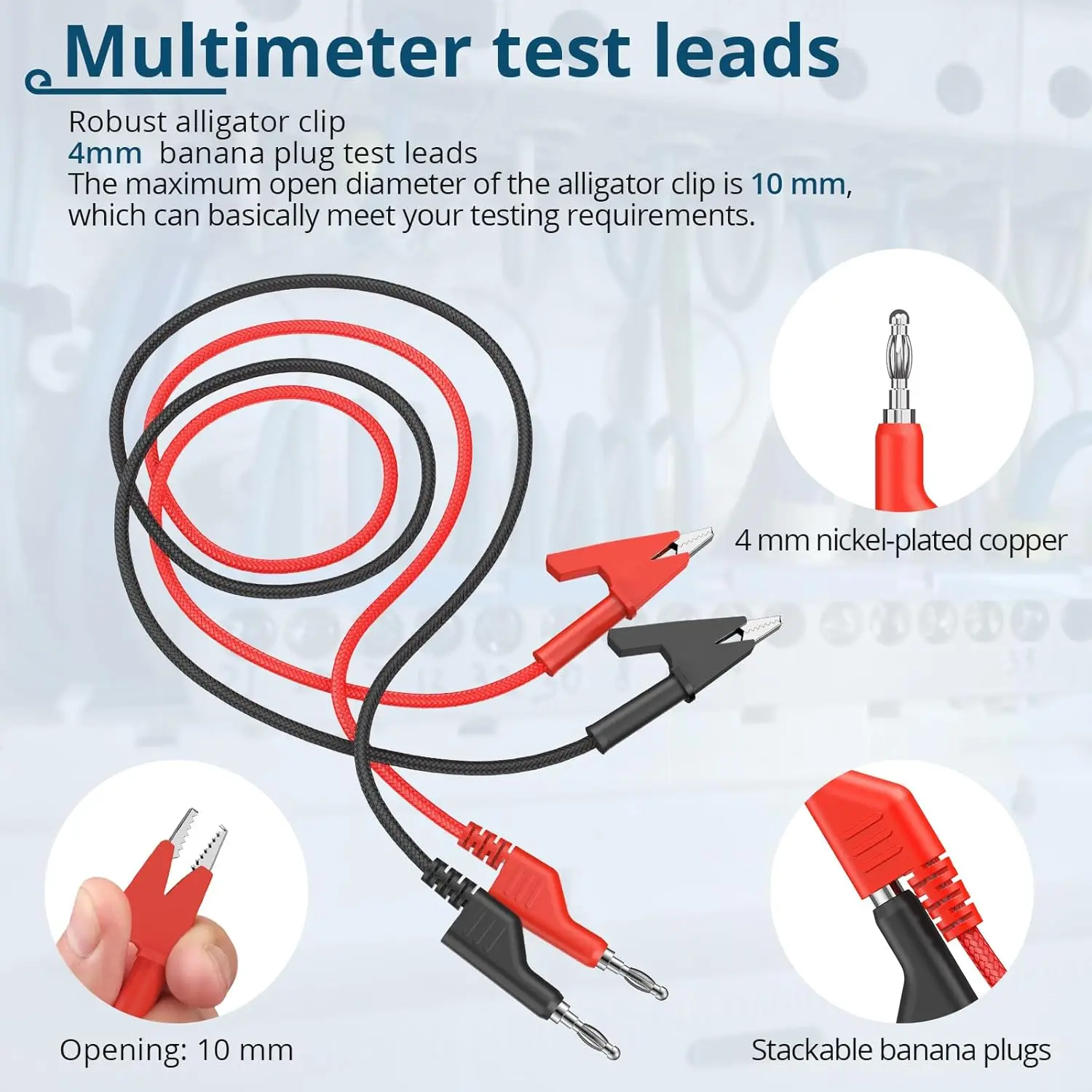 Multimeter test leads

Robust alligator clip
4mm banana plug test leads
The maximum open diameter of the alligator clip is 10 mm, which can basically meet your testing requirements.

4 mm nickel-plated copper

Opening: 10 mm

Stackable banana plugs