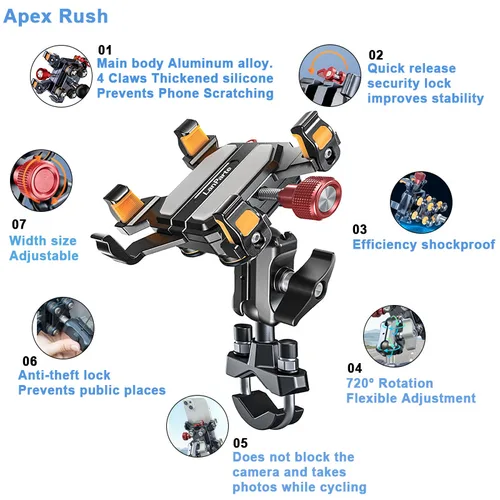 Apex Rush

01
Main body Aluminum alloy.
4 Claws Thickened silicone
Prevents Phone Scratching

02
Quick release
security lock
improves stability

LanParte

07
Width size
Adjustable

03
Efficiency shockproof

06
Anti-theft lock
Prevents public places

04
720° Rotation
Flexible Adjustment

05
Does not block the
camera and takes
photos while cycling