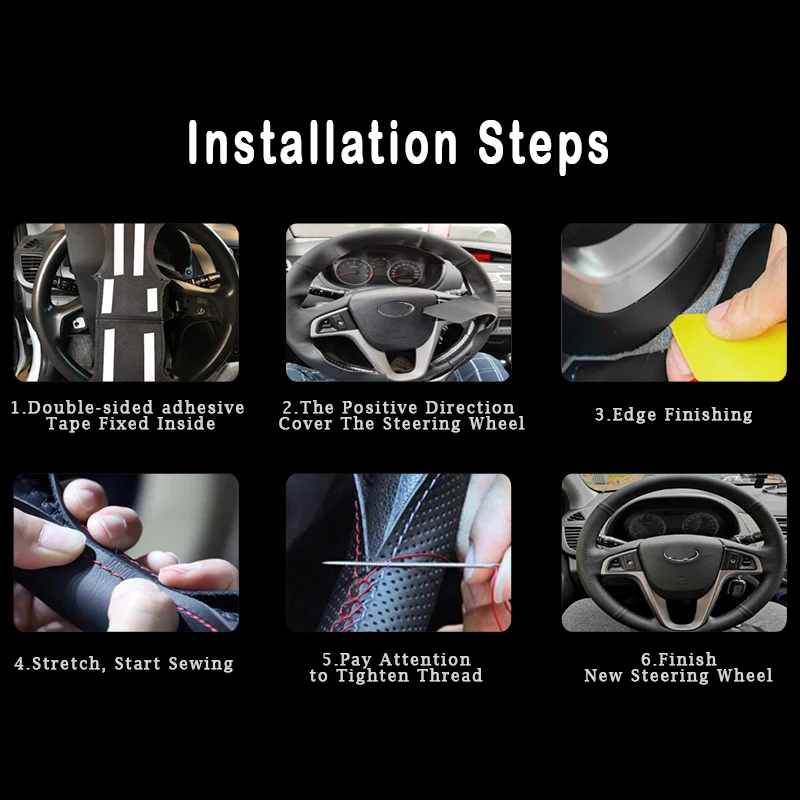 Installation Steps

1.Double-sided adhesive Tape Fixed Inside

2.The Positive Direction Cover The Steering Wheel

3.Edge Finishing

4.Stretch, Start Sewing

5.Pay Attention to Tighten Thread

6.Finish New Steering Wheel