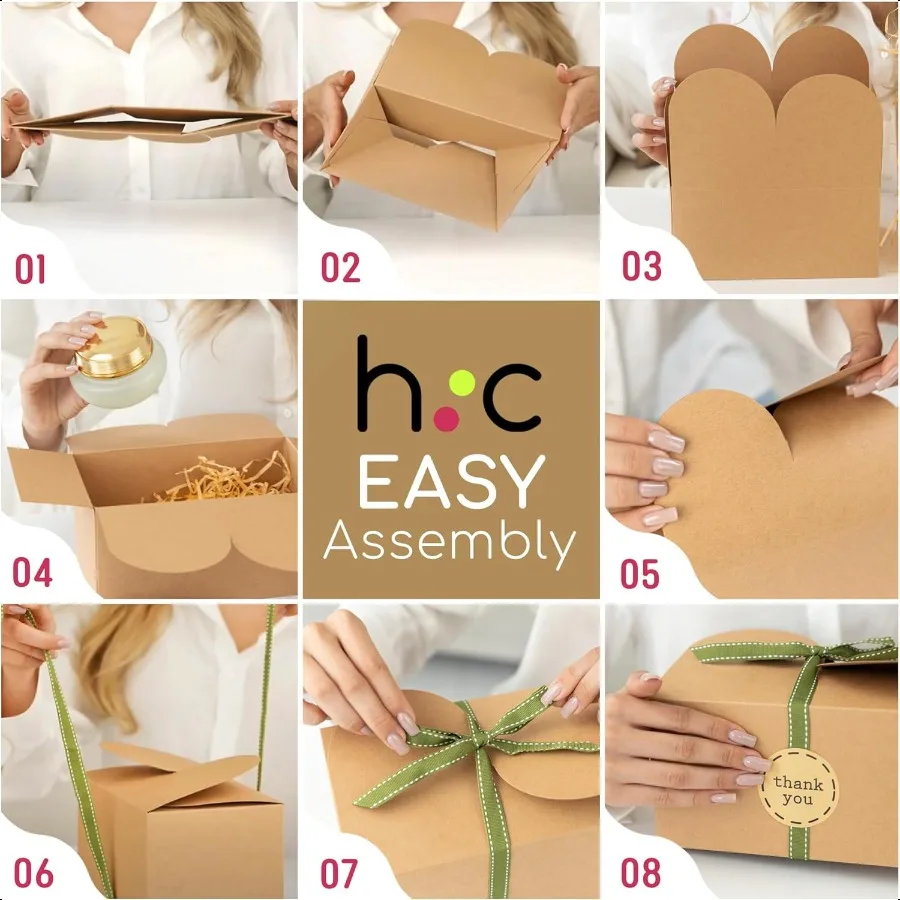 01

02

03

04

h:c
EASY
Assembly

05

06

07

thank you

08