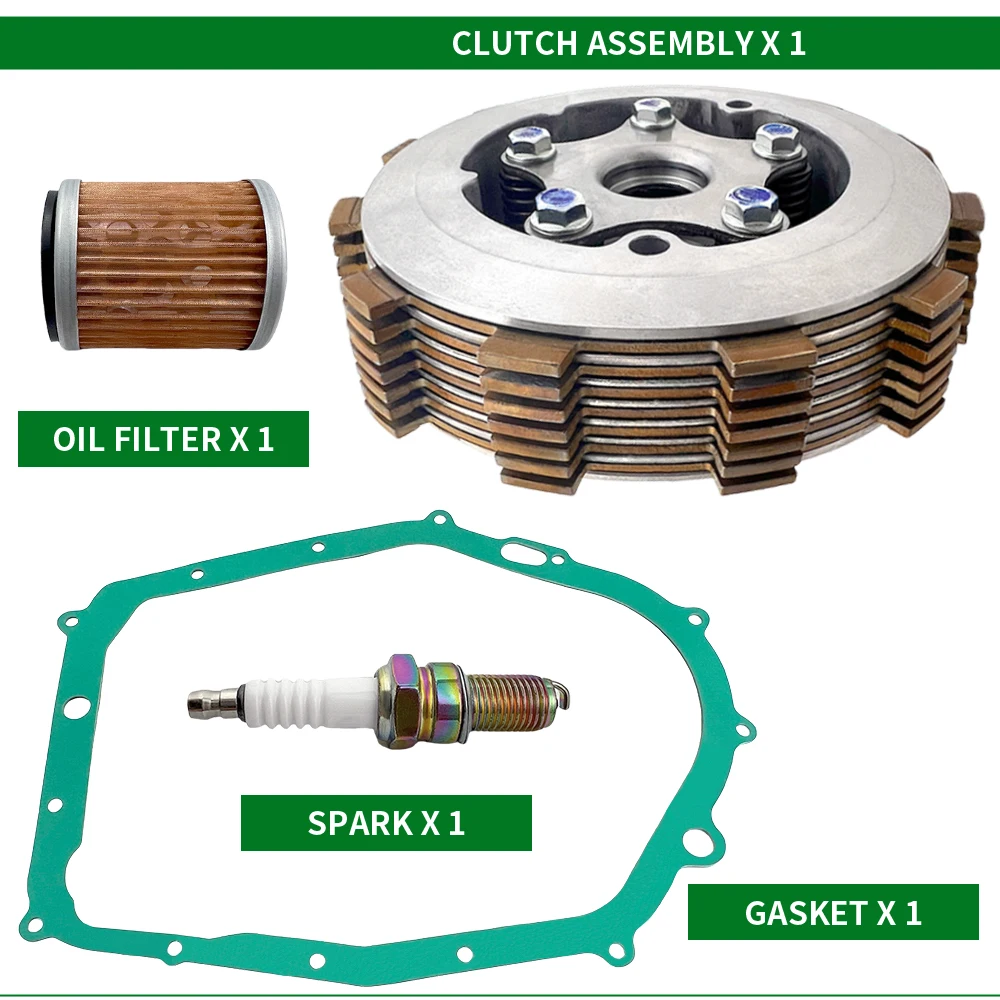 CLUTCH ASSEMBLY X 1

OIL FILTER X 1

SPARK X 1

GASKET X 1