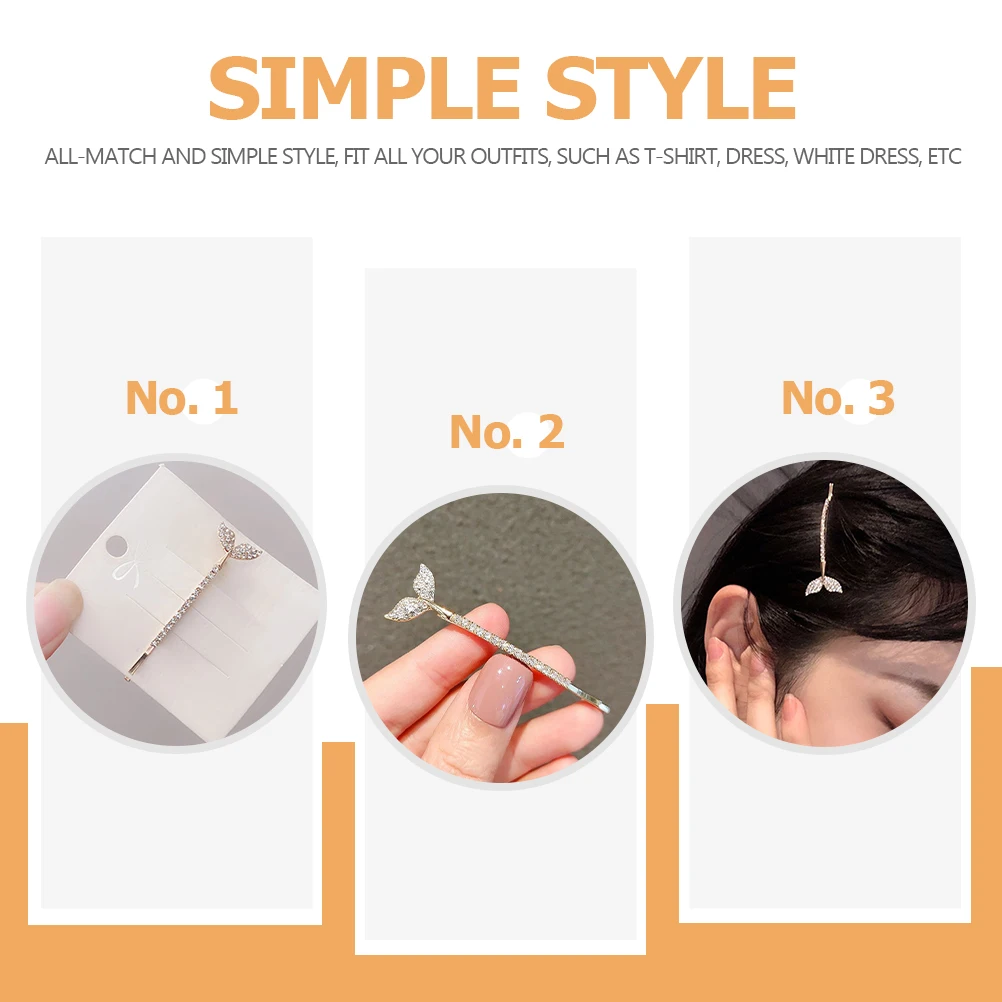 SIMPLE STYLE

ALL-MATCH AND SIMPLE STYLE, FIT ALL YOUR OUTFITS, SUCH AS T-SHIRT, DRESS, WHITE DRESS, ETC

No. 1

No. 2

No. 3