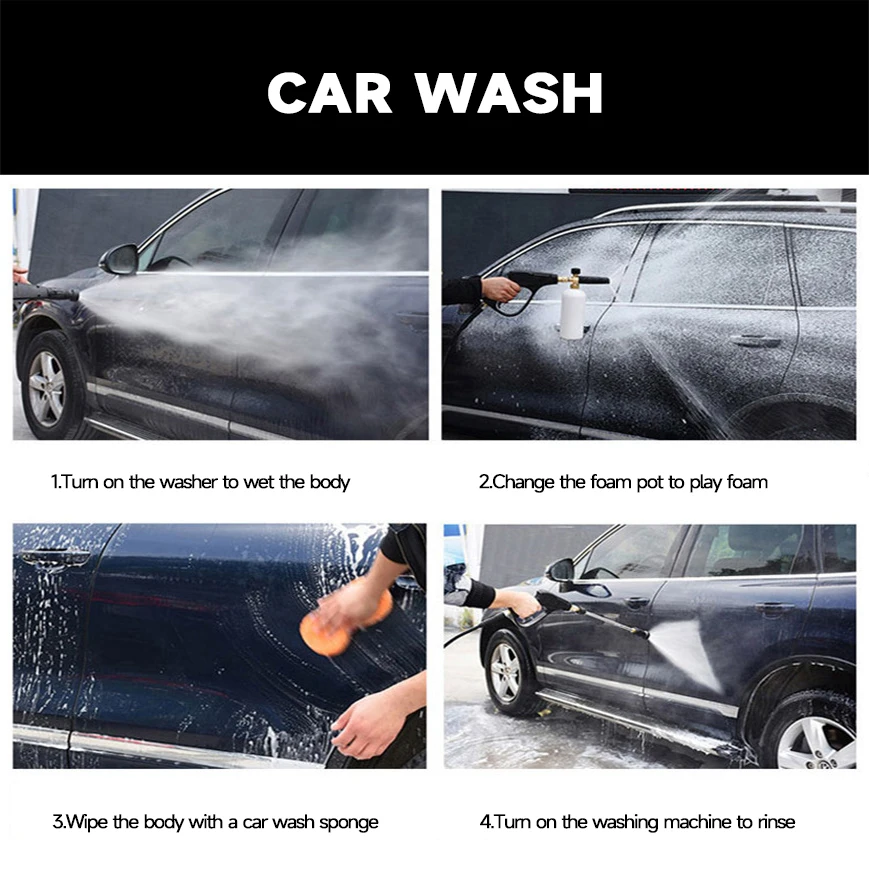 CAR WASH

1.Turn on the washer to wet the body

2.Change the foam pot to play foam

3.Wipe the body with a car wash sponge

4.Turn on the washing machine to rinse