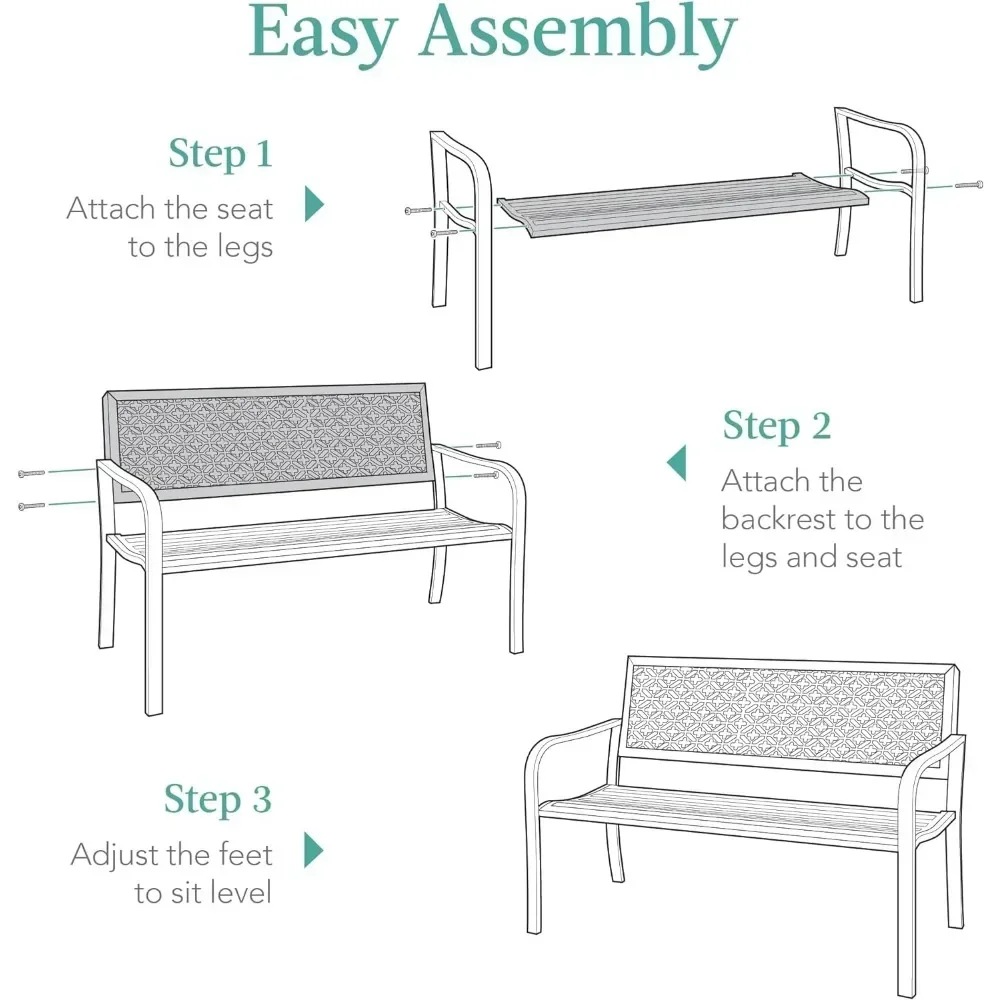 Easy Assembly

Step 1
Attach the seat to the legs

Step 2
Attach the backrest to the legs and seat

Step 3
Adjust the feet to sit level